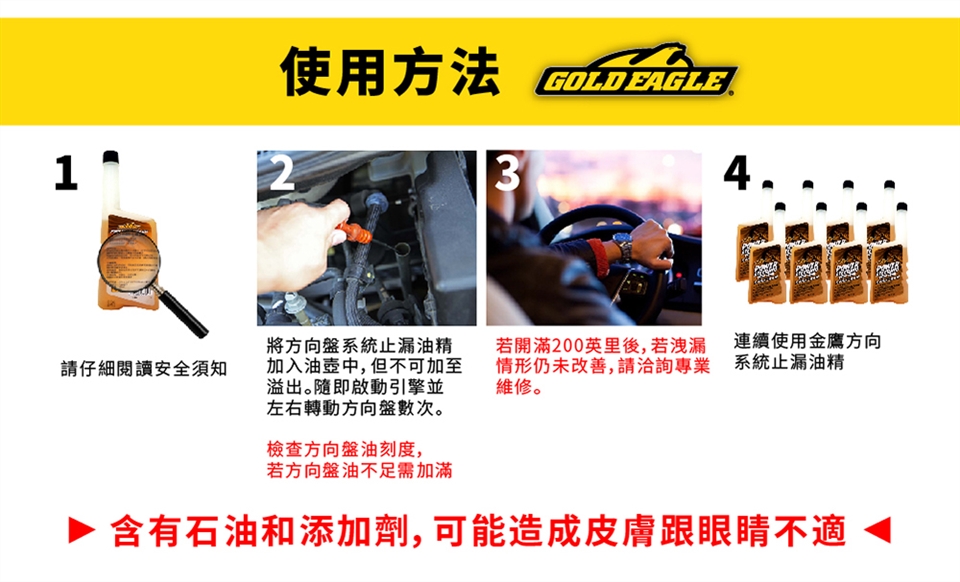 使用方法 GOLD EAGLE

1

請仔細閱讀安全須知

2

將方向盤系統止漏油精加入油壺中，但不可加至溢出。隨即啟動引擎並左右轉動方向盤數次。

檢查方向盤油刻度，若方向盤油不足需加滿

3

若開滿200英里後，若洩漏情形仍未改善，請洽詢專業維修。

4

連續使用金鷹方向系統止漏油精

▶ 含有石油和添加劑，可能造成皮膚跟眼睛不適 ◀