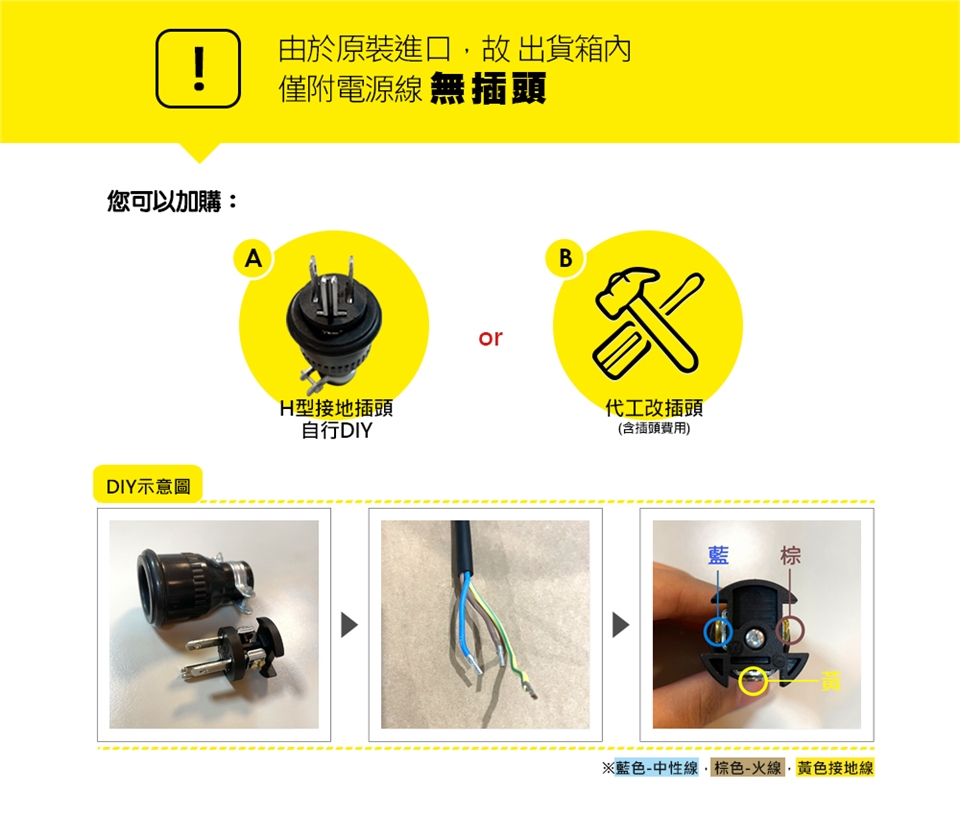 !
由於原裝進口，故 出貨箱內
僅附電源線 無插頭

您可以加購：

A
H型接地插頭
自行DIY

or

B
代工改插頭
(含插頭費用)

DIY示意圖

藍
棕
黃

※藍色-中性線，棕色-火線，黃色接地線