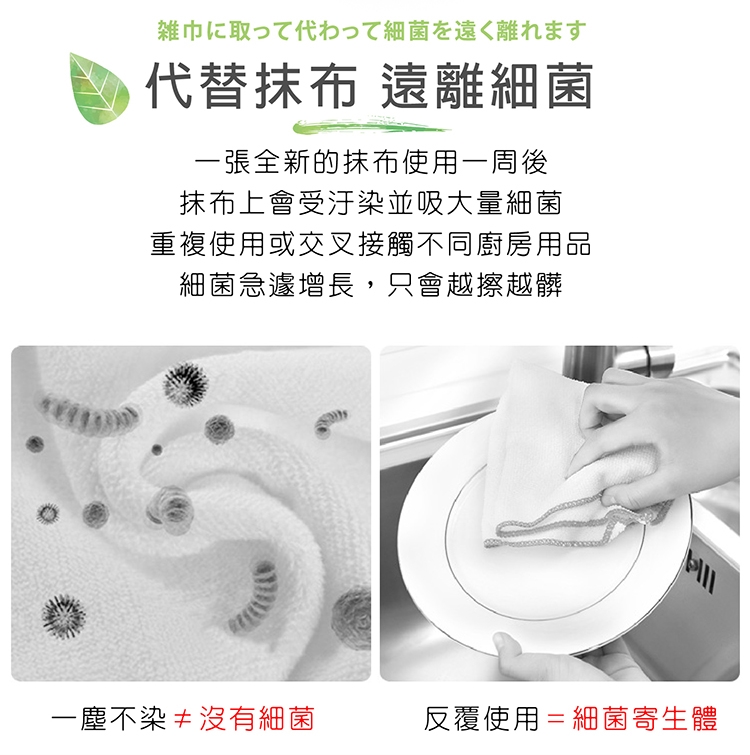 雑巾に取って代わって細菌を遠く離れます

代替抹布 遠離細菌

一張全新的抹布使用一周後
抹布上會受汙染並吸大量細菌
重複使用或交叉接觸不同廚房用品
細菌急遽增長，只會越擦越髒

一塵不染 ≠ 沒有細菌

反覆使用 = 細菌寄生體