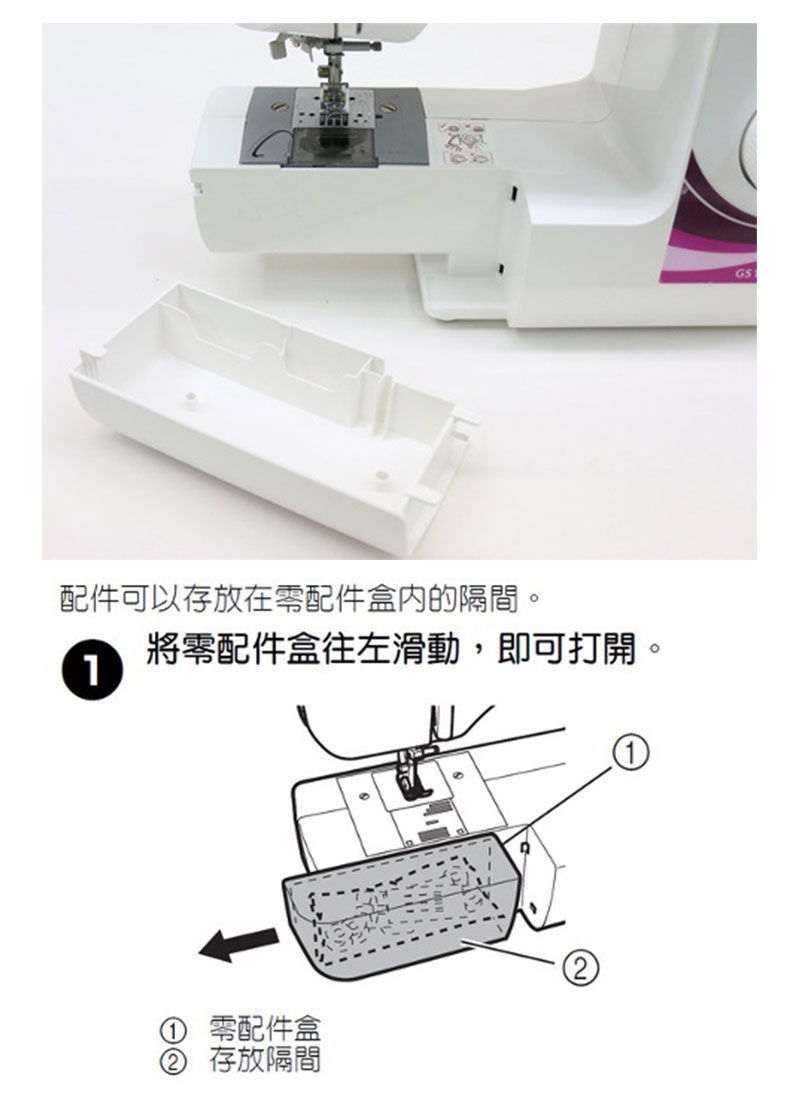 GS

配件可以存放在零配件盒內的隔間。

1 將零配件盒往左滑動，即可打開。

①

②

① 零配件盒
② 存放隔間