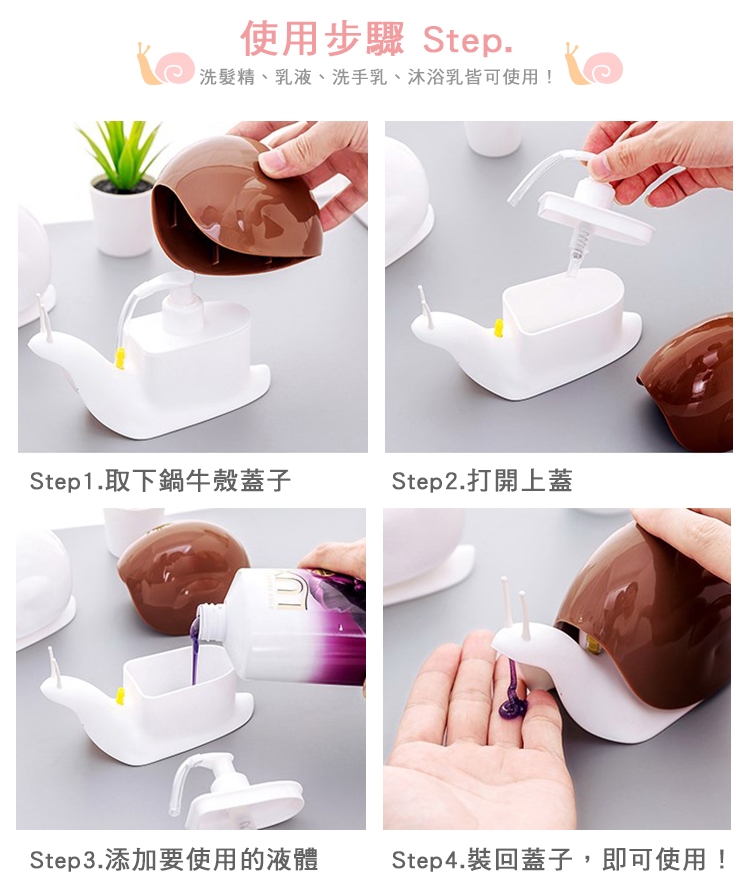 使用步驟 Step.

洗髮精、乳液、洗手乳、沐浴乳皆可使用！

Step1.取下鍋牛殼蓋子

Step2.打開上蓋

Step3.添加要使用的液體

Step4.裝回蓋子，即可使用！