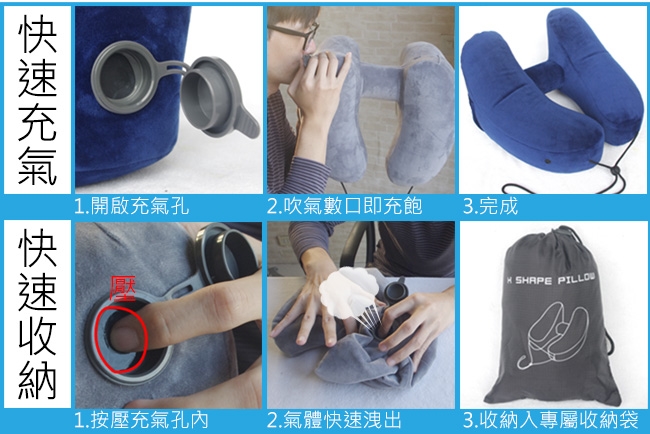 快速充氣

1.開啟充氣孔

2.吹氣數口即充飽

3.完成

快速收納

壓

1.按壓充氣孔內

2.氣體快速洩出

H SHAPE PILLOW

3.收納入專屬收納袋