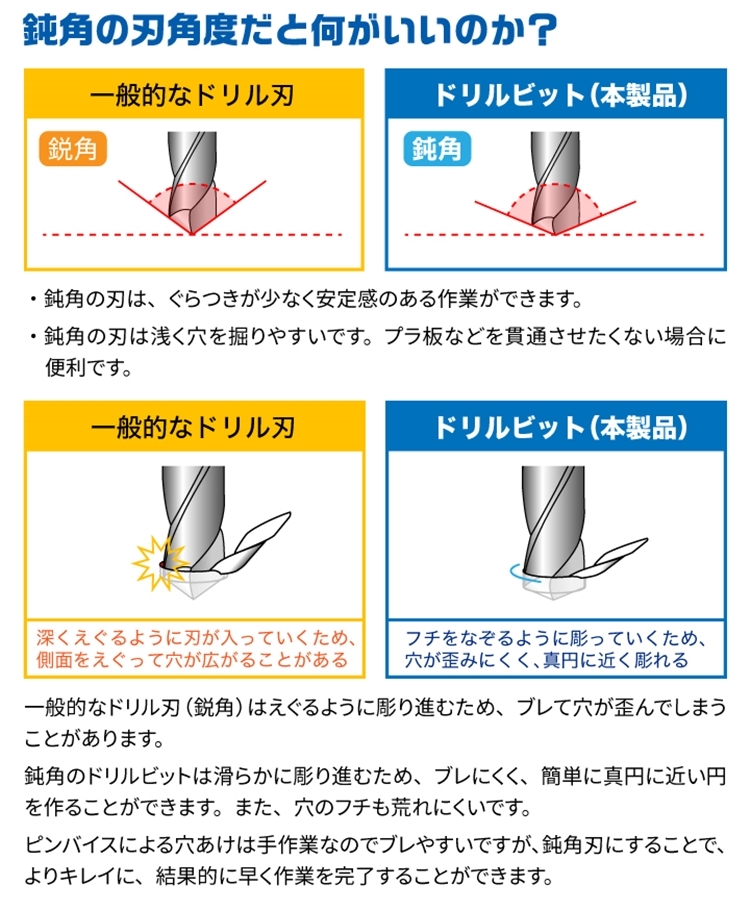 鈍角の刃角度だと何がいいのか？

一般的なドリル刃

鋭角

ドリルビット（本製品）

鈍角

・鈍角の刃は、ぐらつきが少なく安定感のある作業ができます。

・鈍角の刃は浅く穴を掘りやすいです。プラ板などを貫通させたくない場合に便利です。

一般的なドリル刃

深くえぐるように刃が入っていくため、側面をえぐって穴が広がることがある

ドリルビット（本製品）

フチをなぞるように彫っていくため、穴が歪みにくく、真円に近く彫れる

一般的なドリル刃（鋭角）はえぐるように彫り進むため、ブレて穴が歪んでしまうことがあります。

鈍角のドリルビットは滑らかに彫り進むため、ブレにくく、簡単に真円に近い円を作ることができます。また、穴のフチも荒れにくいです。

ピンバイスによる穴あけは手作業なのでブレやすいですが、鈍角刃にすることで、よりキレイに、結果的に早く作業を完了することができます。