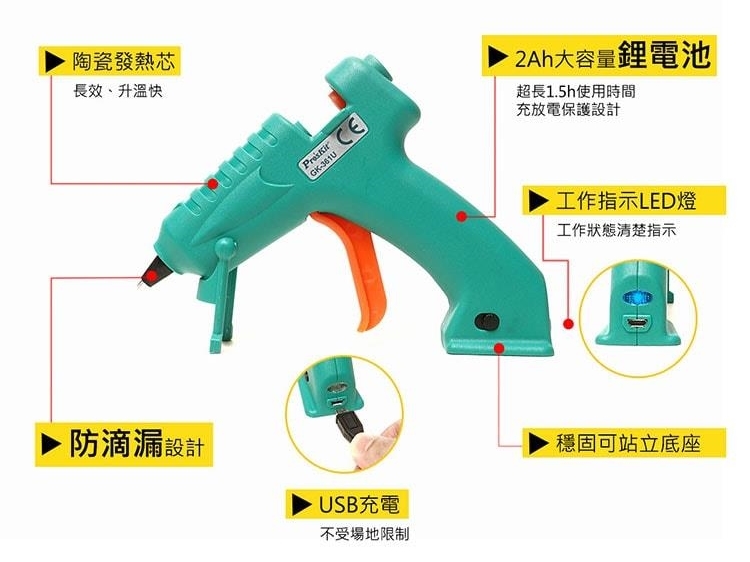 ▶ 陶瓷發熱芯
長效、升溫快

▶ 2Ah大容量鋰電池
超長1.5h使用時間
充放電保護設計

Pro'sKit
GK-361U
CE

▶ 工作指示LED燈
工作狀態清楚指示

▶ 防滴漏設計

▶ 穩固可站立底座

▶ USB充電
不受場地限制