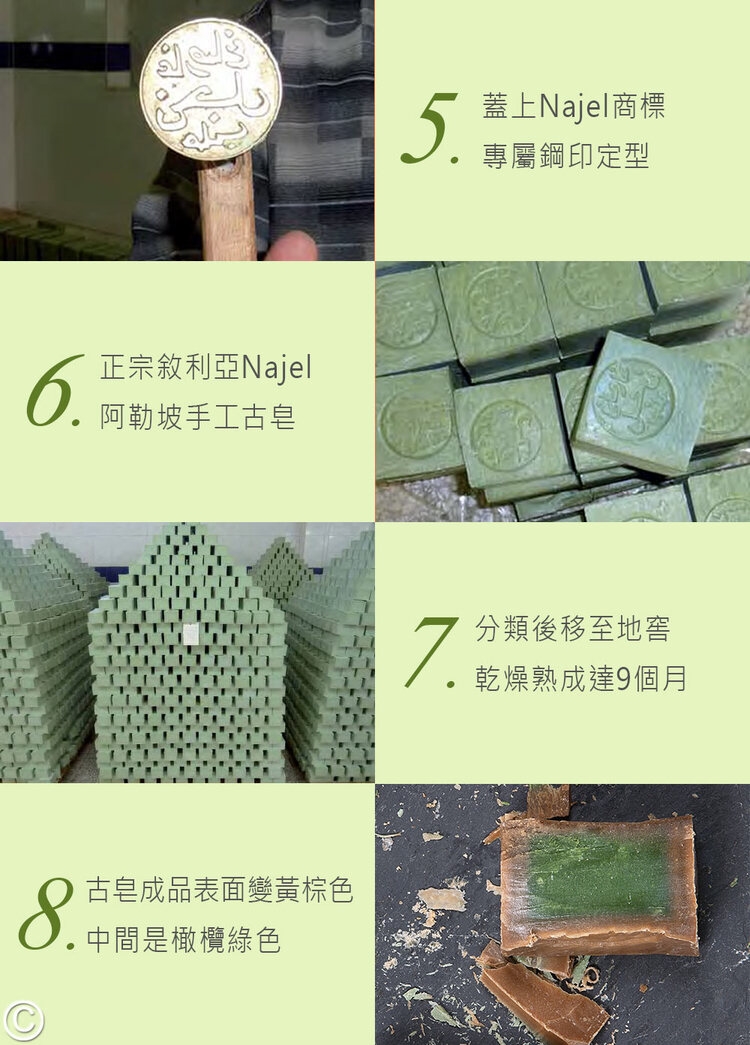 5. 蓋上Najel商標
專屬鋼印定型

6. 正宗敘利亞Najel
阿勒坡手工古皂

7. 分類後移至地窖
乾燥熟成達9個月

8. 古皂成品表面變黃棕色
中間是橄欖綠色

©