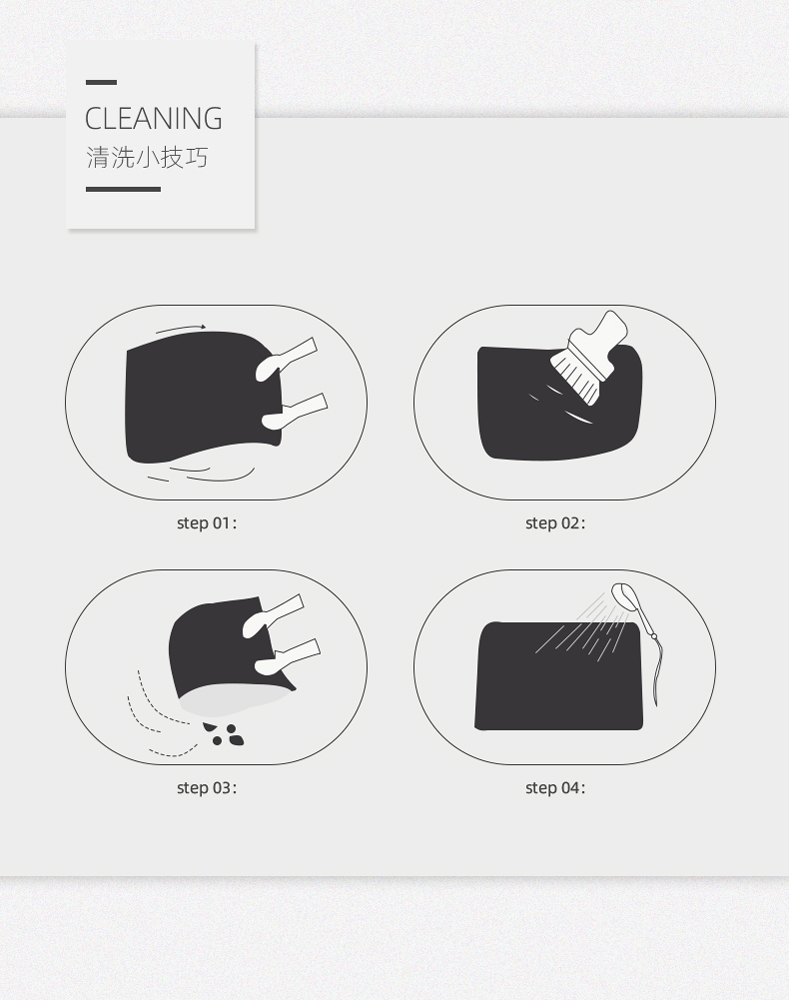 CLEANING
清洗小技巧

step 01:

step 02:

step 03:

step 04: