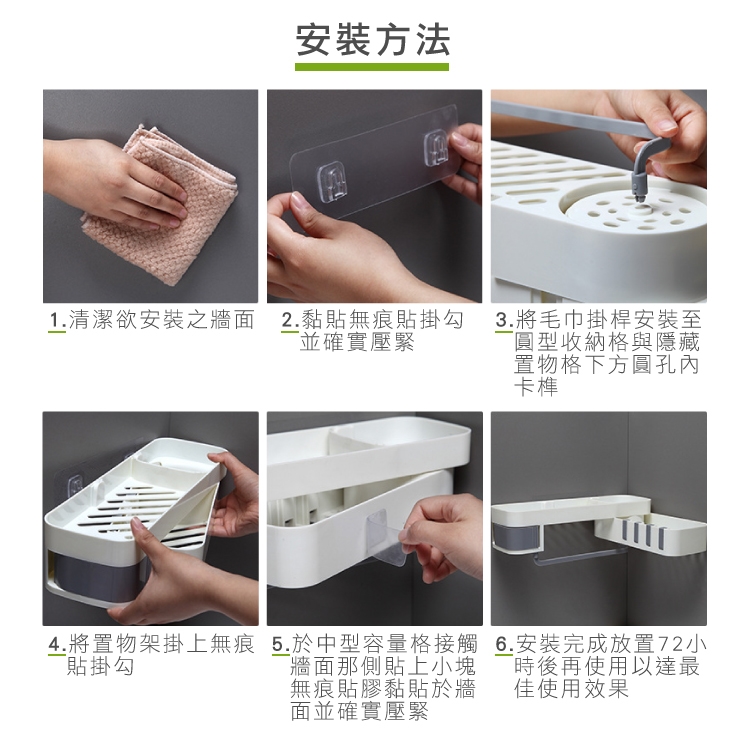 安裝方法

1.清潔欲安裝之牆面

2.黏貼無痕貼掛勾並確實壓緊

3.將毛巾掛桿安裝至圓型收納格與隱藏置物格下方圓孔內卡榫

4.將置物架掛上無痕貼掛勾

5.於中型容量格接觸牆面那側貼上小塊無痕貼膠黏貼於牆面並確實壓緊

6.安裝完成放置72小時後再使用以達最佳使用效果