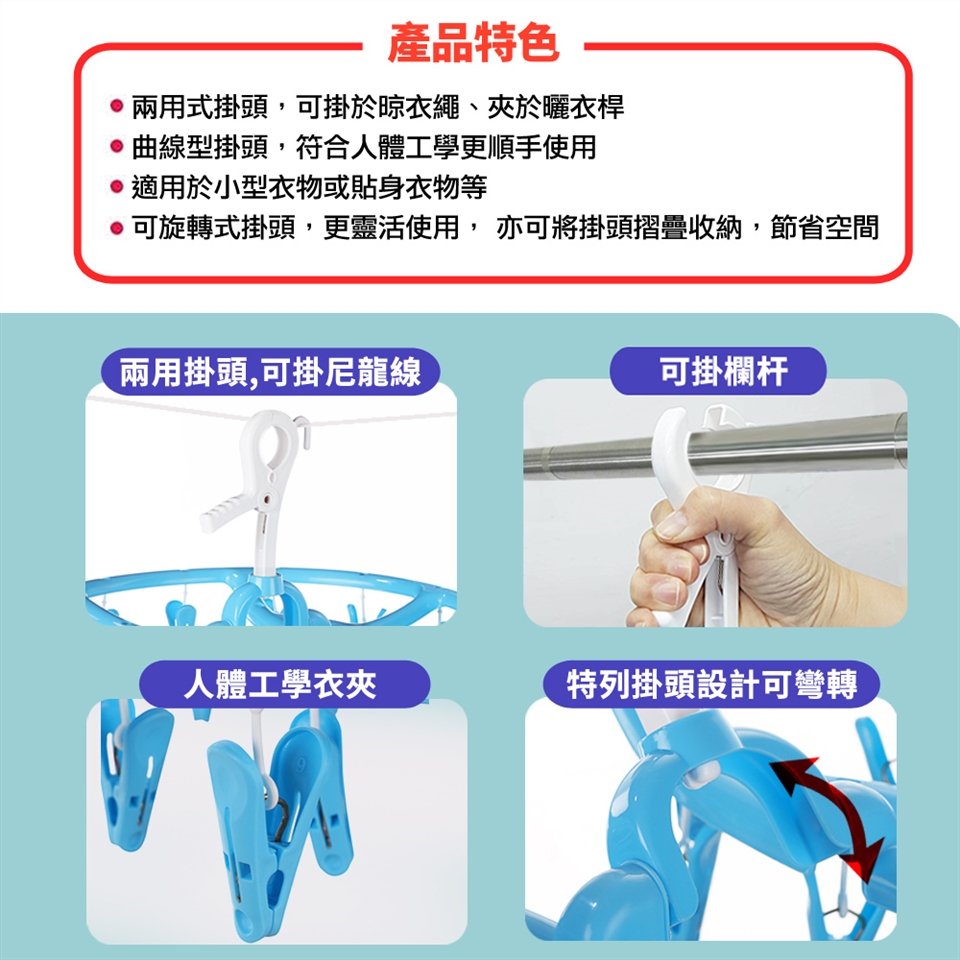 產品特色

兩用式掛頭，可掛於晾衣繩、夾於曬衣桿
曲線型掛頭，符合人體工學更順手使用
適用於小型衣物或貼身衣物等
可旋轉式掛頭，更靈活使用， 亦可將掛頭摺疊收納，節省空間

兩用掛頭,可掛尼龍線

可掛欄杆

人體工學衣夾

特列掛頭設計可彎轉