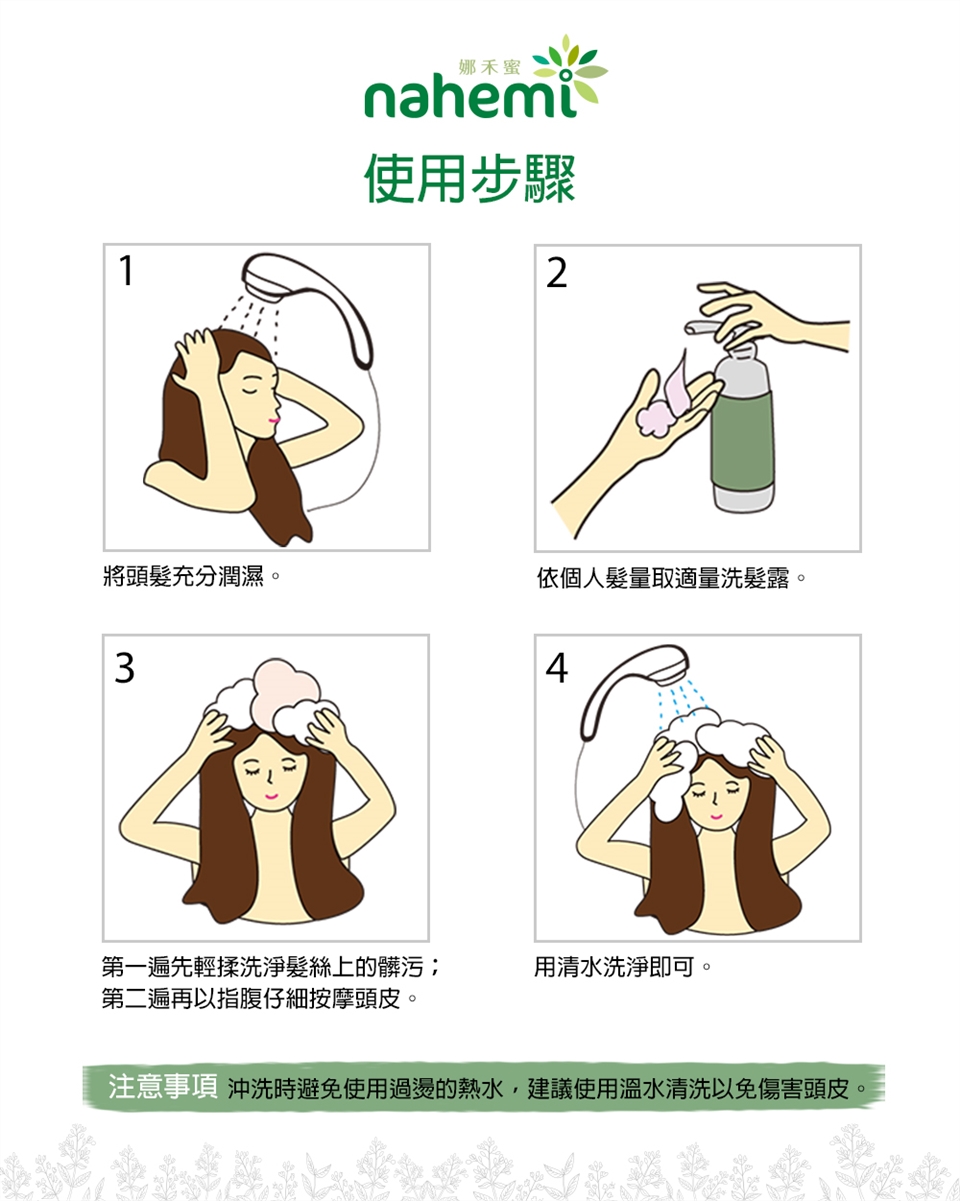 娜禾蜜
nahemi

使用步驟

1

將頭髮充分潤濕。

2

依個人髮量取適量洗髮露。

3

第一遍先輕揉洗淨髮絲上的髒污；
第二遍再以指腹仔細按摩頭皮。

4

用清水洗淨即可。

注意事項 沖洗時避免使用過燙的熱水，建議使用溫水清洗以免傷害頭皮。