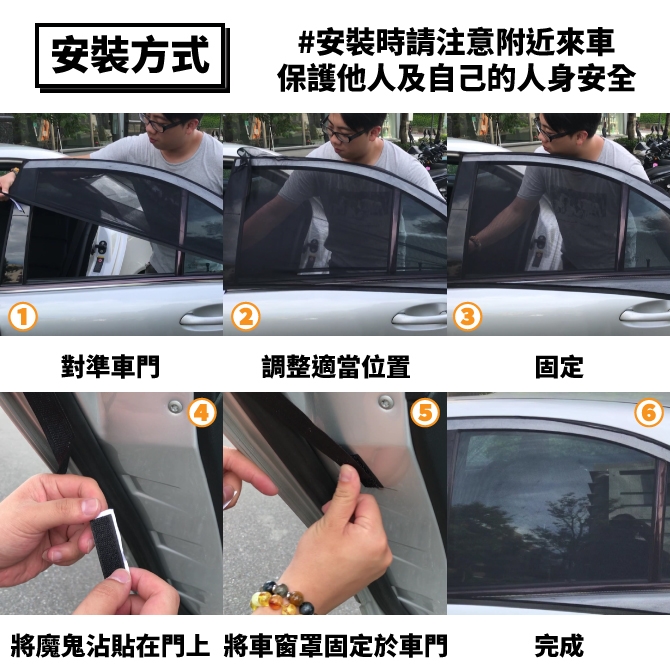 安裝方式

#安裝時請注意附近來車
保護他人及自己的人身安全

1
對準車門

2
調整適當位置

3
固定

4
將魔鬼沾貼在門上

5
將車窗罩固定於車門

6
完成