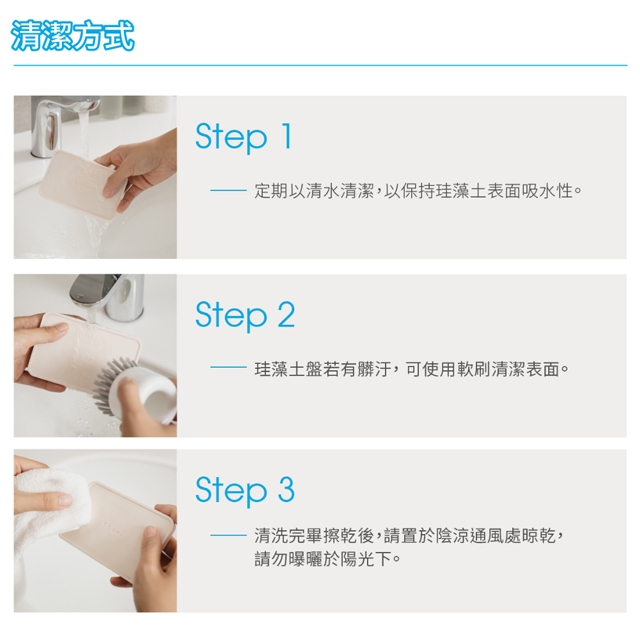 清潔方式

Step 1

—— 定期以清水清潔，以保持珪藻土表面吸水性。

Step 2

—— 珪藻土盤若有髒汙，可使用軟刷清潔表面。

Step 3

—— 清洗完畢擦乾後，請置於陰涼通風處晾乾，請勿曝曬於陽光下。