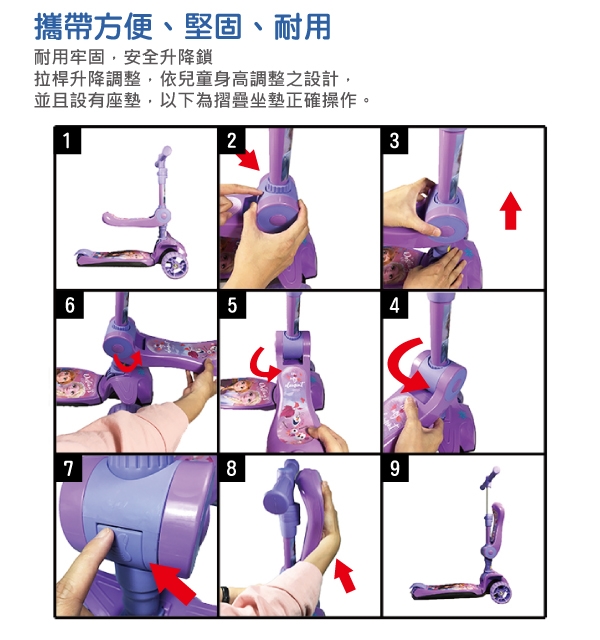 攜帶方便、堅固、耐用

耐用牢固，安全升降鎖
拉桿升降調整，依兒童身高調整之設計，
並且設有座墊，以下為摺疊坐墊正確操作。

1

2

3

6

5

4

7

8

9