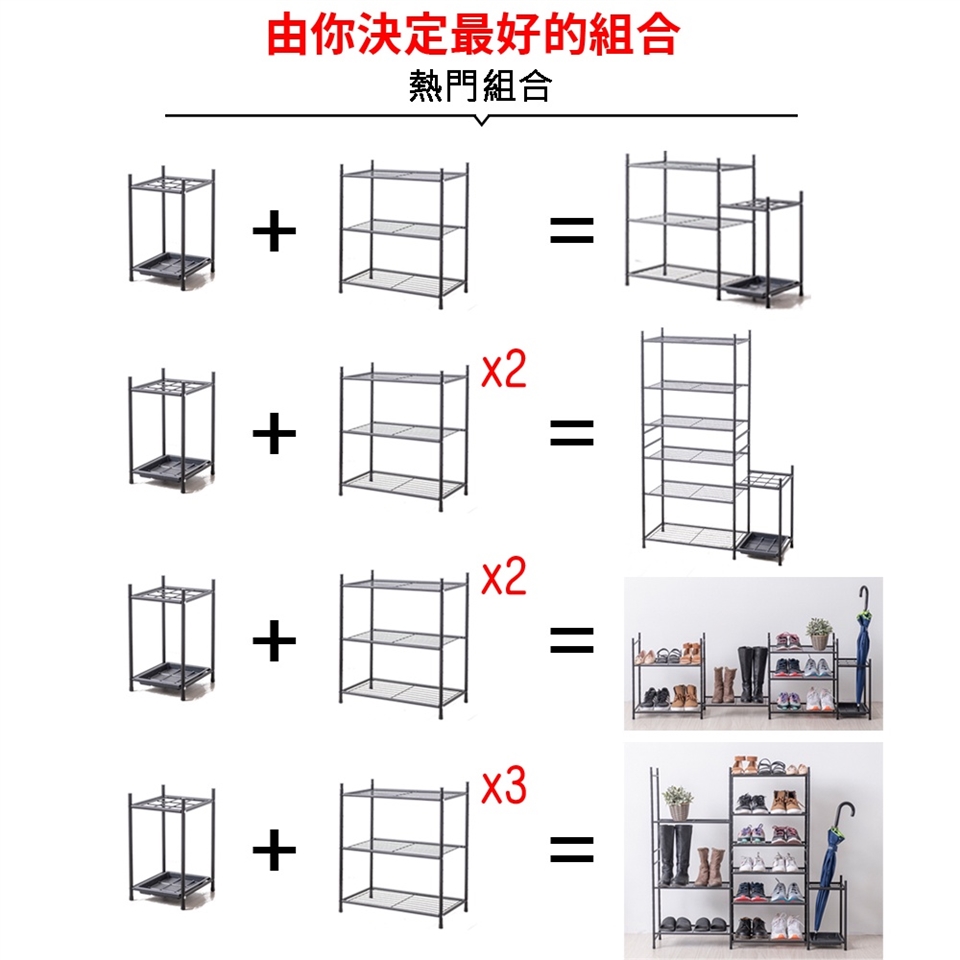 由你決定最好的組合

熱門組合

+ =

+ x2 =

+ x2 =

+ x3 =