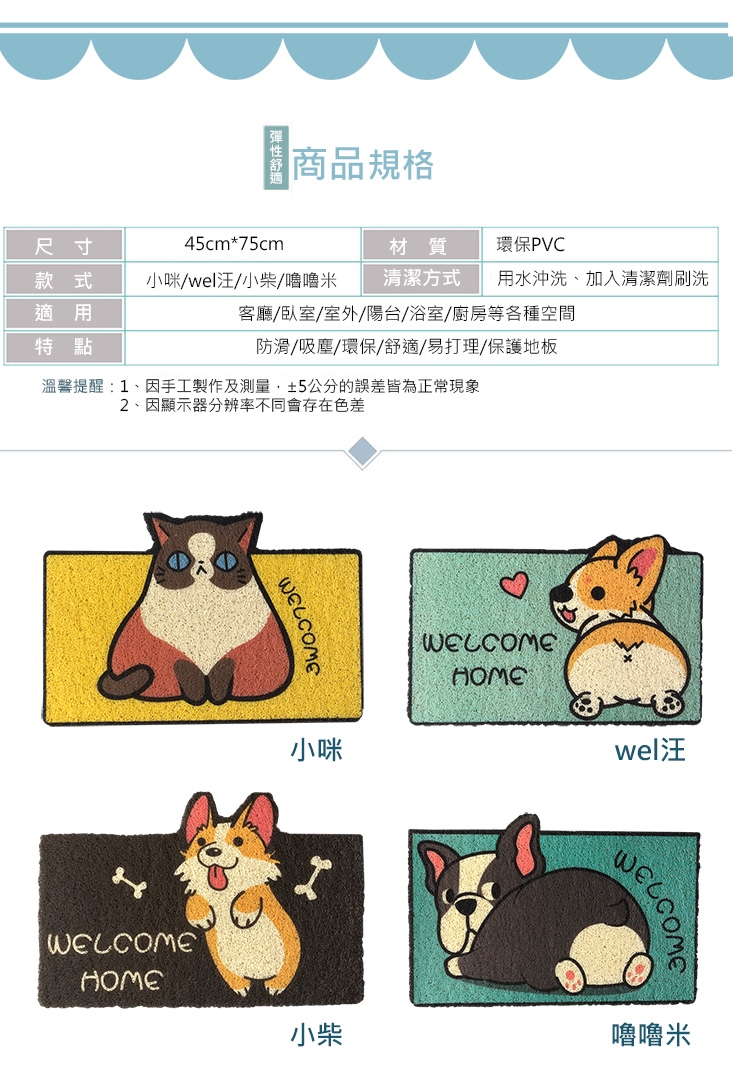 彈性舒適
商品規格

| 尺　寸 | 45cm*75cm | 材　質 | 環保PVC |
|---|---|---|---|
| 款　式 | 小咪/wel汪/小柴/嚕嚕米 | 清潔方式 | 用水沖洗、加入清潔劑刷洗 |
| 適　用 | 客廳/臥室/室外/陽台/浴室/廚房等各種空間 | | |
| 特　點 | 防滑/吸塵/環保/舒適/易打理/保護地板 | | |

溫馨提醒：1、因手工製作及測量，±5公分的誤差皆為正常現象
2、因顯示器分辨率不同會存在色差

WELCOME

小咪

WELCOME HOME

wel汪

WELCOME HOME

小柴

WELCOME

嚕嚕米