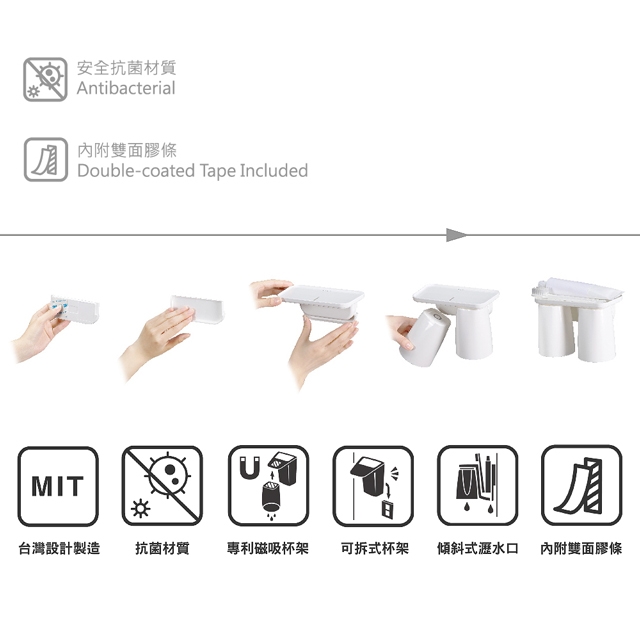 安全抗菌材質
Antibacterial

內附雙面膠條
Double-coated Tape Included

MIT

台灣設計製造

抗菌材質

專利磁吸杯架

可拆式杯架

傾斜式瀝水口

內附雙面膠條