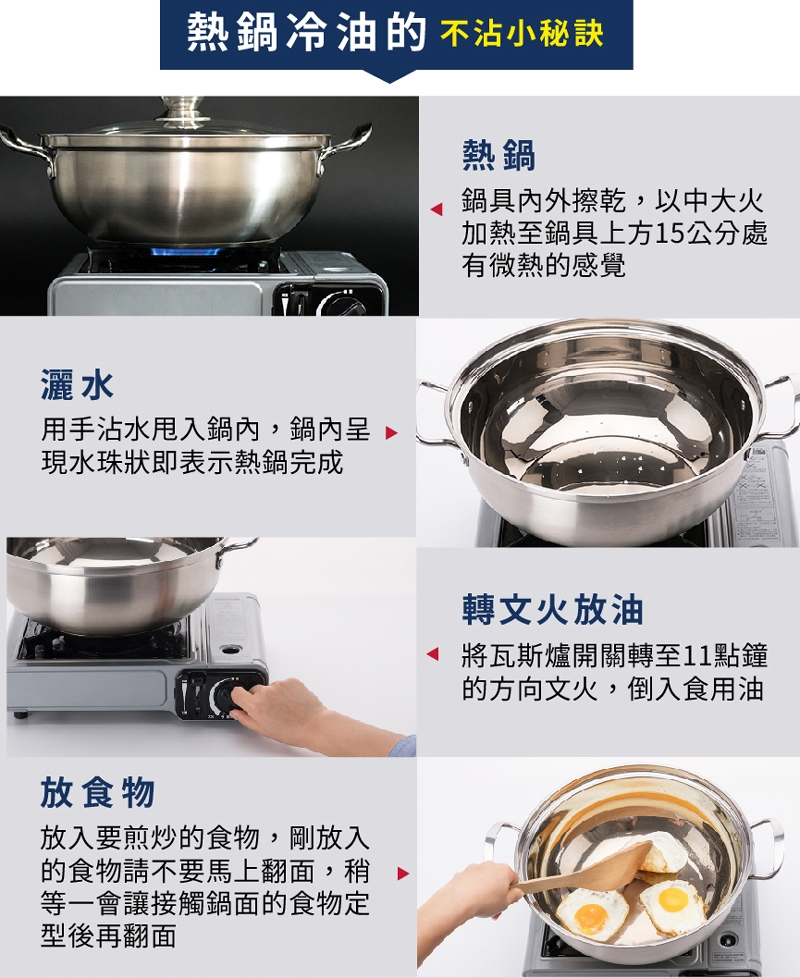 熱鍋冷油的 不沾小秘訣

熱鍋

鍋具內外擦乾，以中大火加熱至鍋具上方15公分處有微熱的感覺

灑水

用手沾水甩入鍋內，鍋內呈現水珠狀即表示熱鍋完成

轉文火放油

將瓦斯爐開關轉至11點鐘的方向文火，倒入食用油

放食物

放入要煎炒的食物，剛放入的食物請不要馬上翻面，稍等一會讓接觸鍋面的食物定型後再翻面