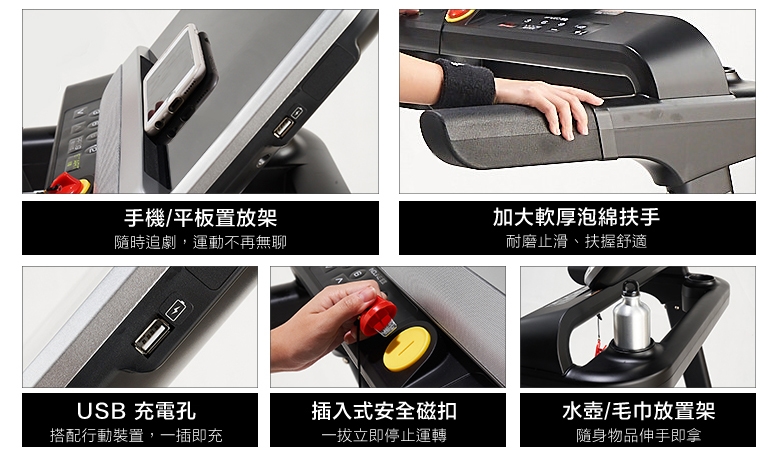 手機/平板置放架
隨時追劇，運動不再無聊

加大軟厚泡綿扶手
耐磨止滑、扶握舒適

USB 充電孔
搭配行動裝置，一插即充

插入式安全磁扣
一拔立即停止運轉

水壺/毛巾放置架
隨身物品伸手即拿