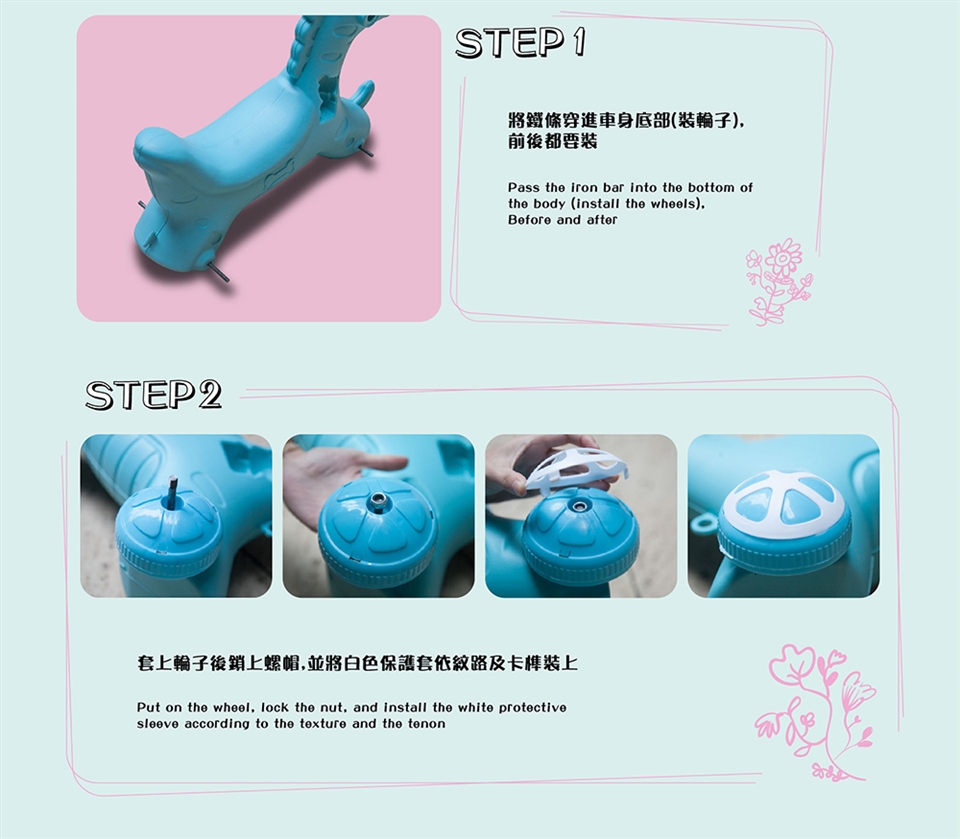 STEP 1

將鐵條穿進車身底部(裝輪子),
前後都要裝

Pass the iron bar into the bottom of the body (install the wheels),
Before and after

STEP 2

套上輪子後鎖上螺帽,並將白色保護套依紋路及卡榫裝上

Put on the wheel, lock the nut, and install the white protective sleeve according to the texture and the tenon