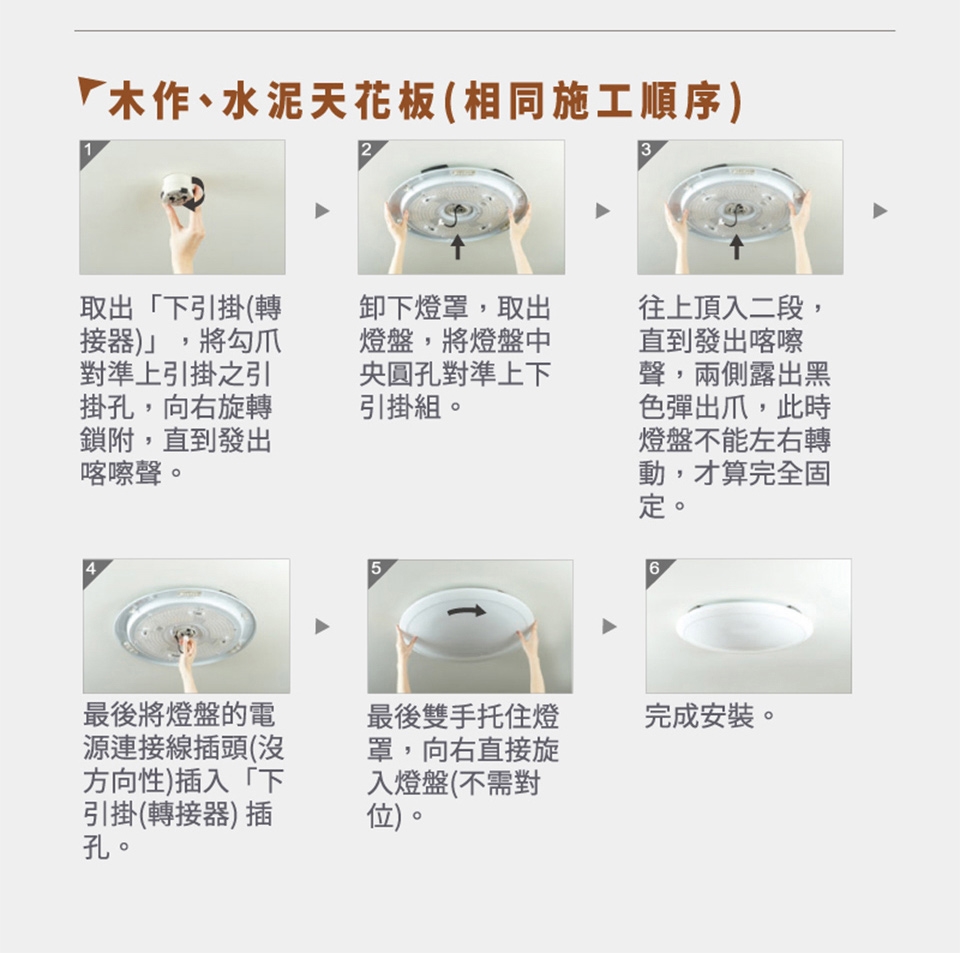 木作、水泥天花板(相同施工順序)

1

取出「下引掛(轉接器)」，將勾爪對準上引掛之引掛孔，向右旋轉鎖附，直到發出喀嚓聲。

2

卸下燈罩，取出燈盤，將燈盤中央圓孔對準上下引掛組。

3

往上頂入二段，直到發出喀嚓聲，兩側露出黑色彈出爪，此時燈盤不能左右轉動，才算完全固定。

4

最後將燈盤的電源連接線插頭(沒方向性)插入「下引掛(轉接器) 插孔。

5

最後雙手托住燈罩，向右直接旋入燈盤(不需對位)。

6

完成安裝。