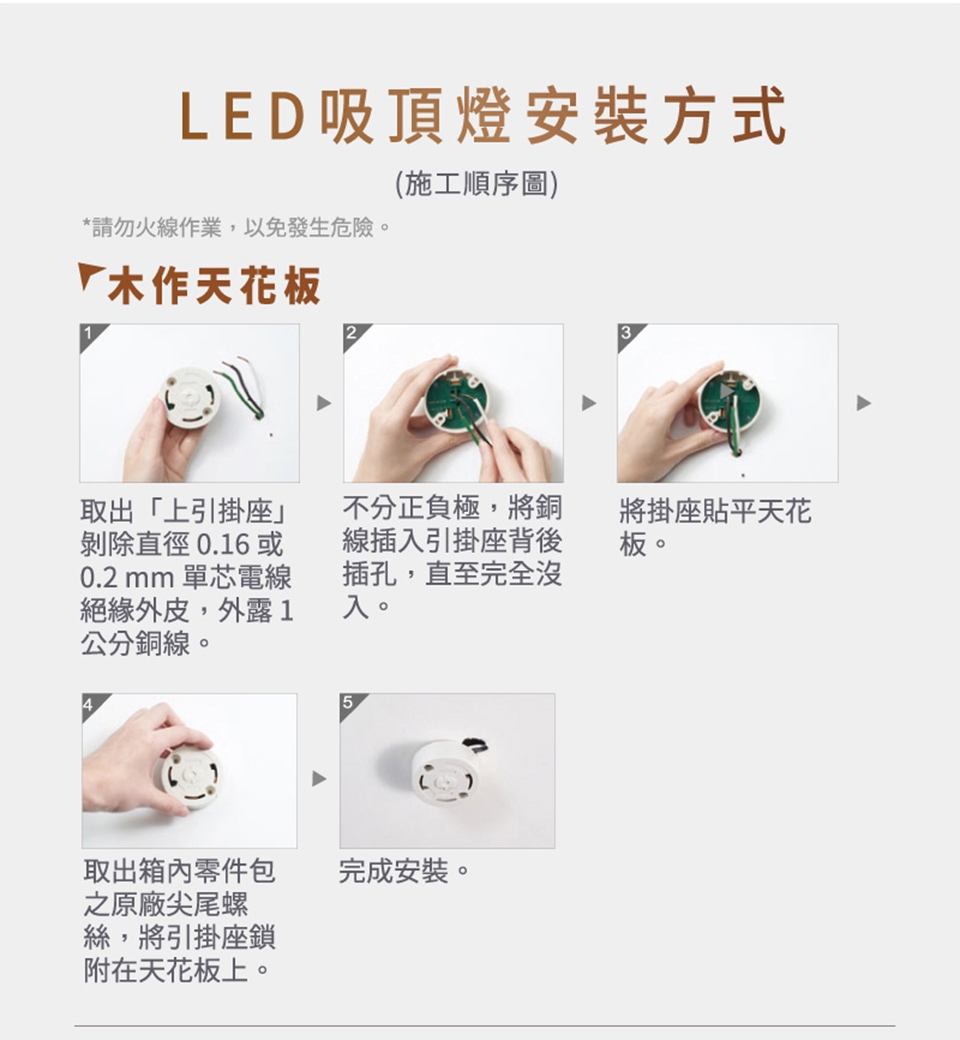 LED吸頂燈安裝方式

(施工順序圖)

*請勿火線作業，以免發生危險。

木作天花板

1

取出「上引掛座」剝除直徑 0.16 或 0.2 mm 單芯電線絕緣外皮，外露 1 公分銅線。

2

不分正負極，將銅線插入引掛座背後插孔，直至完全沒入。

3

將掛座貼平天花板。

4

取出箱內零件包之原廠尖尾螺絲，將引掛座鎖附在天花板上。

5

完成安裝。