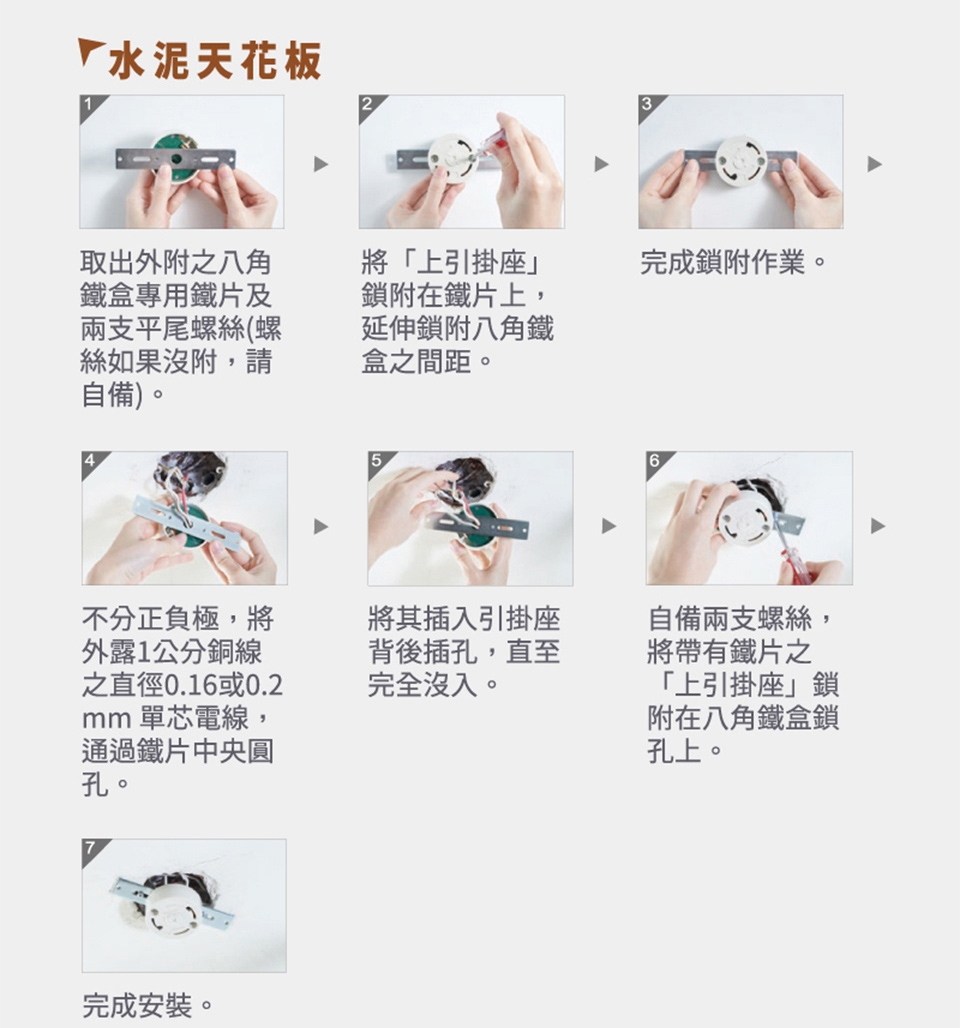 水泥天花板

1

取出外附之八角鐵盒專用鐵片及兩支平尾螺絲(螺絲如果沒附，請自備)。

2

將「上引掛座」鎖附在鐵片上，延伸鎖附八角鐵盒之間距。

3

完成鎖附作業。

4

不分正負極，將外露1公分銅線之直徑0.16或0.2 mm 單芯電線，通過鐵片中央圓孔。

5

將其插入引掛座背後插孔，直至完全沒入。

6

自備兩支螺絲，將帶有鐵片之「上引掛座」鎖附在八角鐵盒鎖孔上。

7

完成安裝。