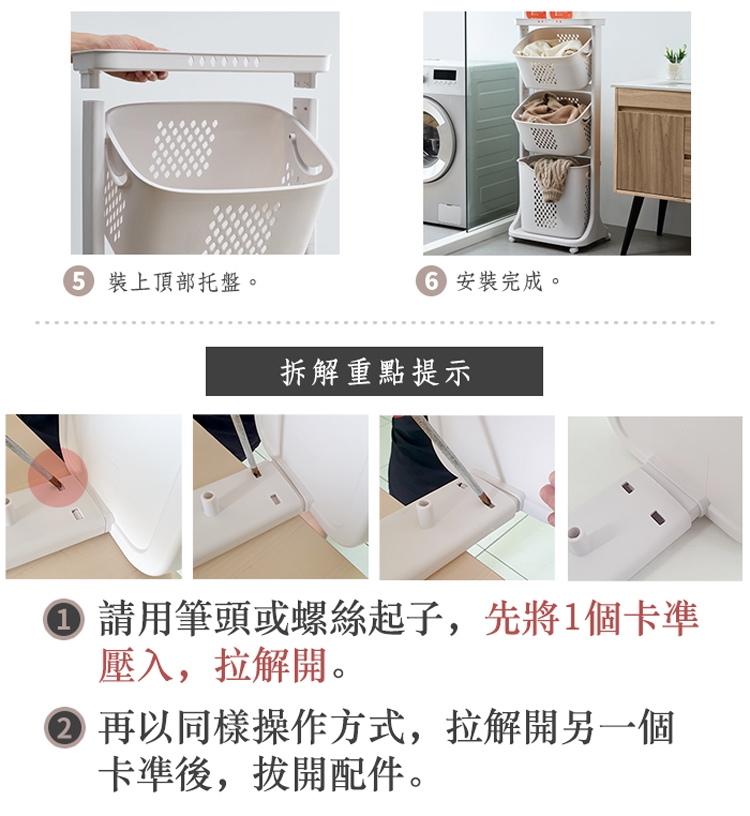 5 裝上頂部托盤。

6 安裝完成。

拆解重點提示

1 請用筆頭或螺絲起子，先將1個卡準壓入，拉解開。

2 再以同樣操作方式，拉解開另一個卡準後，拔開配件。