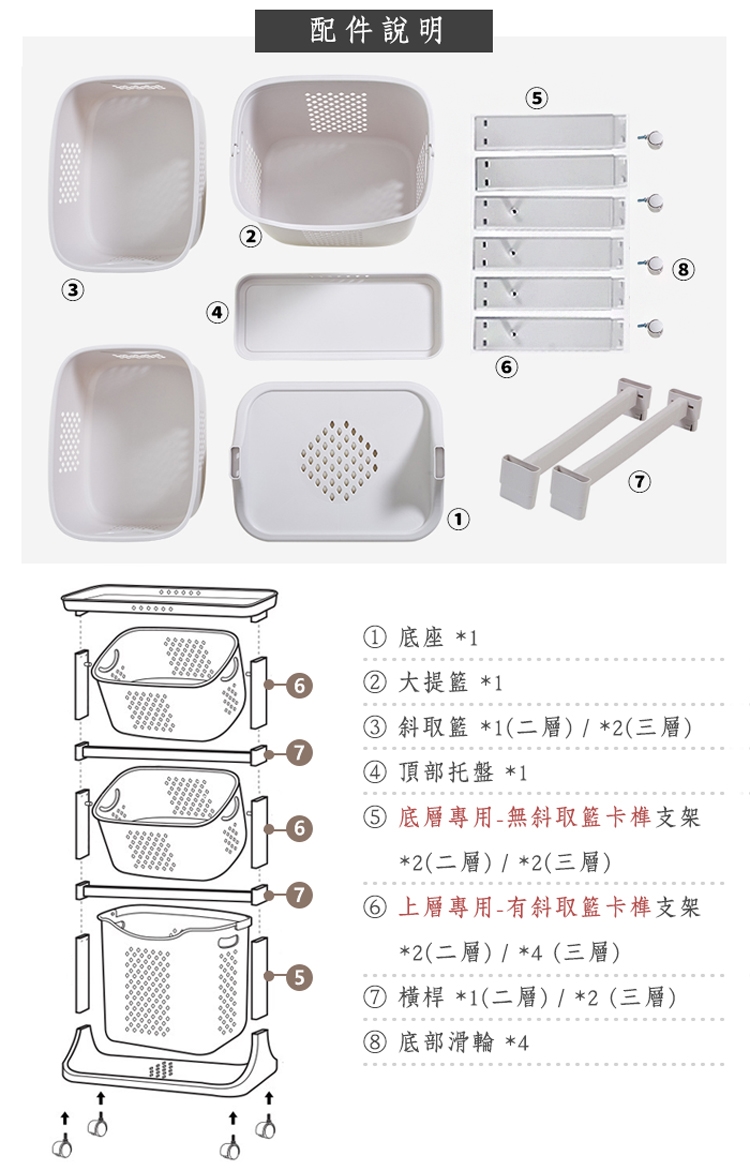 配件說明

⑤
②
⑧
③
④
⑥
⑦
①

⑥
⑦
⑥
⑦
⑤

① 底座 *1
② 大提籃 *1
③ 斜取籃 *1(二層) / *2(三層)
④ 頂部托盤 *1
⑤ 底層專用-無斜取籃卡榫支架 *2(二層) / *2(三層)
⑥ 上層專用-有斜取籃卡榫支架 *2(二層) / *4 (三層)
⑦ 橫桿 *1(二層) / *2 (三層)
⑧ 底部滑輪 *4