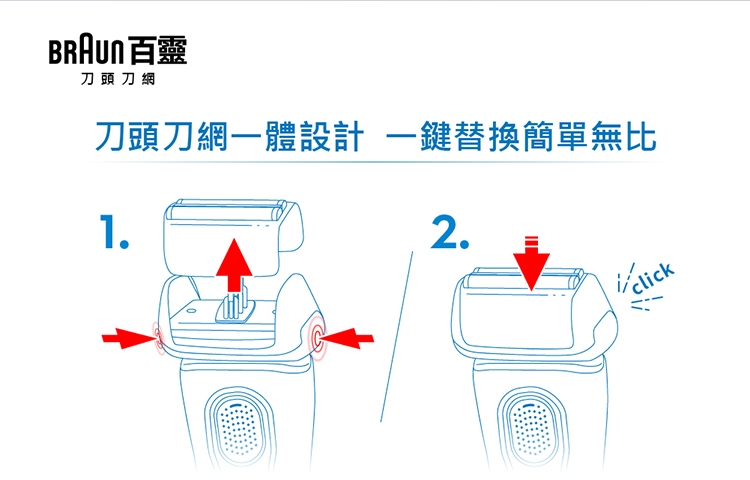 BRAUN 百靈
刀頭刀網

刀頭刀網一體設計 一鍵替換簡單無比

1.

2.

click