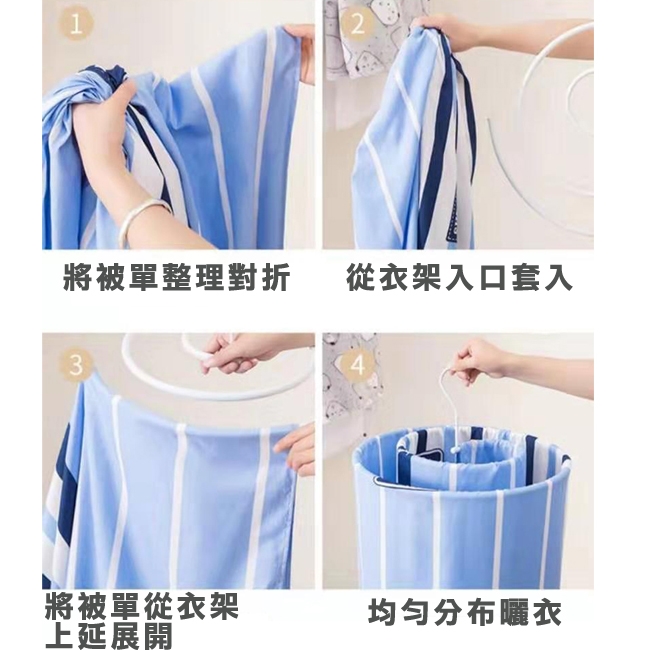 1

將被單整理對折

2

從衣架入口套入

3

將被單從衣架上延展開

4

均勻分布曬衣