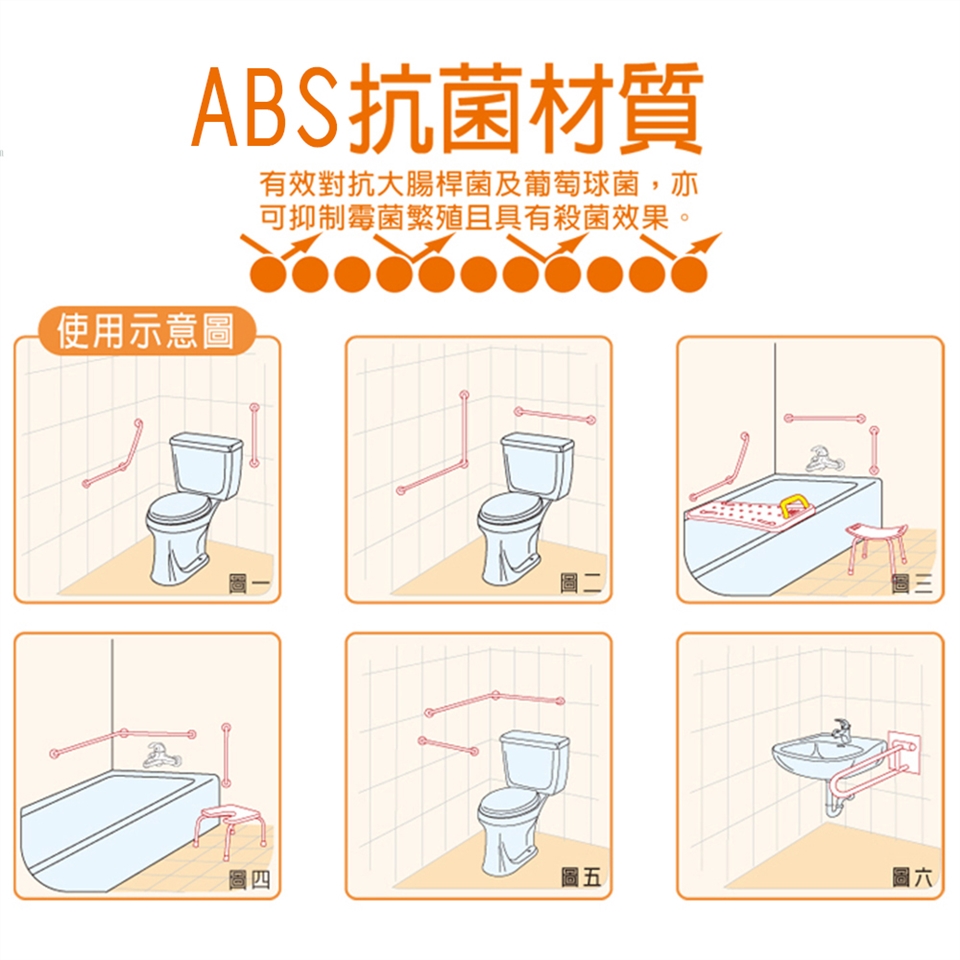 ABS抗菌材質

有效對抗大腸桿菌及葡萄球菌，亦可抑制霉菌繁殖且具有殺菌效果。

使用示意圖

圖一

圖二

圖三

圖四

圖五

圖六