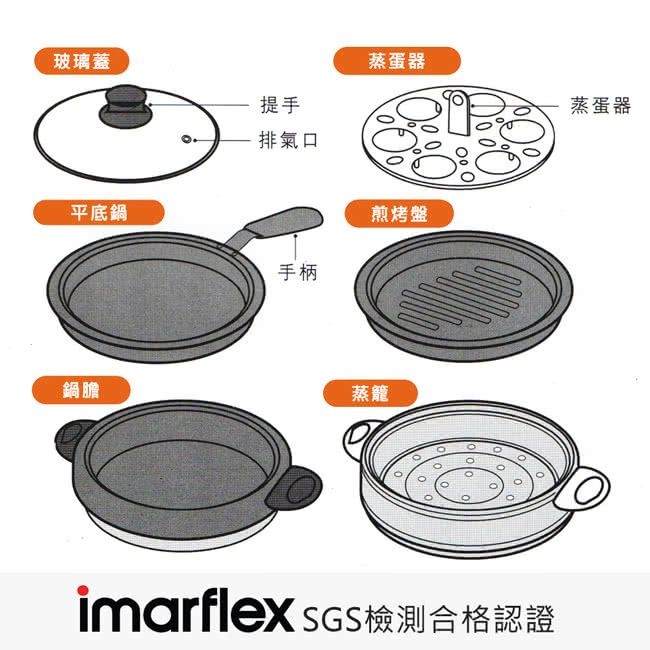 玻璃蓋

提手

排氣口

蒸蛋器

蒸蛋器

平底鍋

手柄

煎烤盤

鍋膽

蒸籠

imarflex SGS檢測合格認證