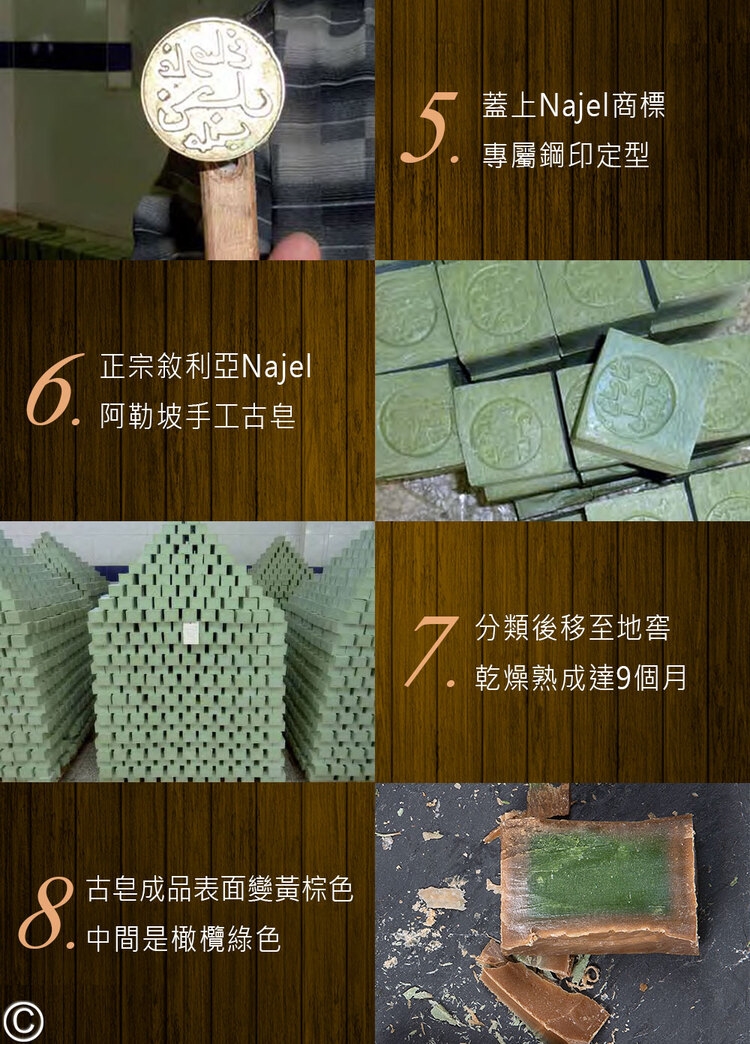 5. 蓋上Najel商標
專屬鋼印定型

6. 正宗敘利亞Najel
阿勒坡手工古皂

7. 分類後移至地窖
乾燥熟成達9個月

8. 古皂成品表面變黃棕色
中間是橄欖綠色

©