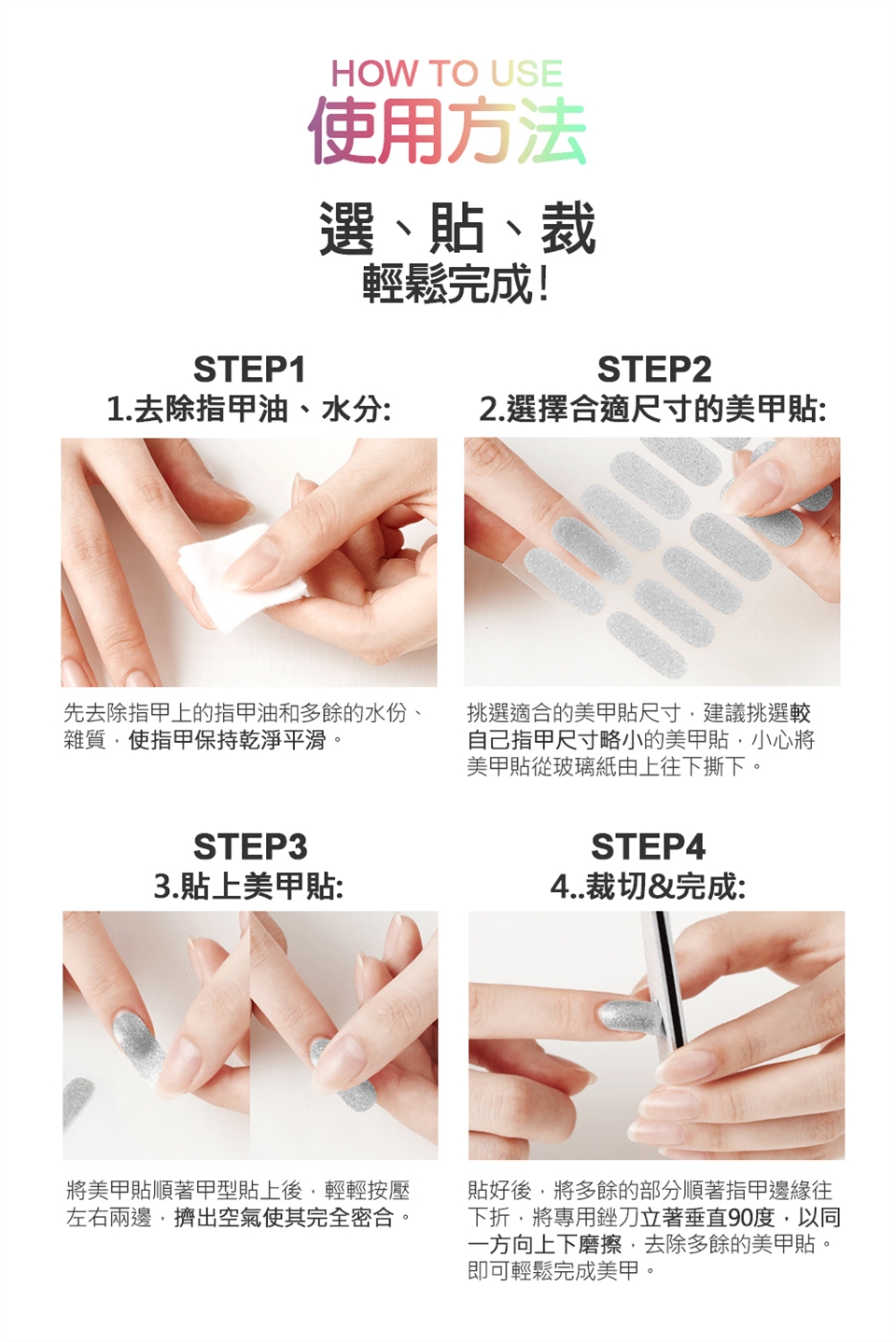 HOW TO USE
使用方法

選、貼、裁
輕鬆完成!

STEP1
1.去除指甲油、水分:

先去除指甲上的指甲油和多餘的水份、雜質,使指甲保持乾淨平滑。

STEP2
2.選擇合適尺寸的美甲貼:

挑選適合的美甲貼尺寸,建議挑選較自己指甲尺寸略小的美甲貼,小心將美甲貼從玻璃紙由上往下撕下。

STEP3
3.貼上美甲貼:

將美甲貼順著甲型貼上後,輕輕按壓左右兩邊,擠出空氣使其完全密合。

STEP4
4..裁切&完成:

貼好後,將多餘的部分順著指甲邊緣往下折,將專用銼刀立著垂直90度,以同一方向上下磨擦,去除多餘的美甲貼。即可輕鬆完成美甲。