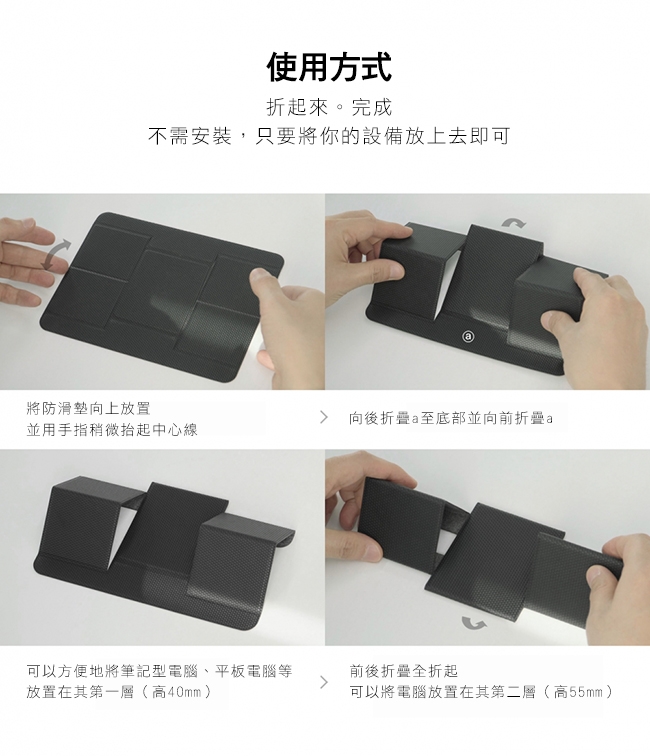 使用方式

折起來。完成
不需安裝，只要將你的設備放上去即可

ⓐ

將防滑墊向上放置
並用手指稍微抬起中心線

>

向後折疊a至底部並向前折疊a

可以方便地將筆記型電腦、平板電腦等
放置在其第一層（高40mm）

>

前後折疊全折起
可以將電腦放置在其第二層（高55mm）