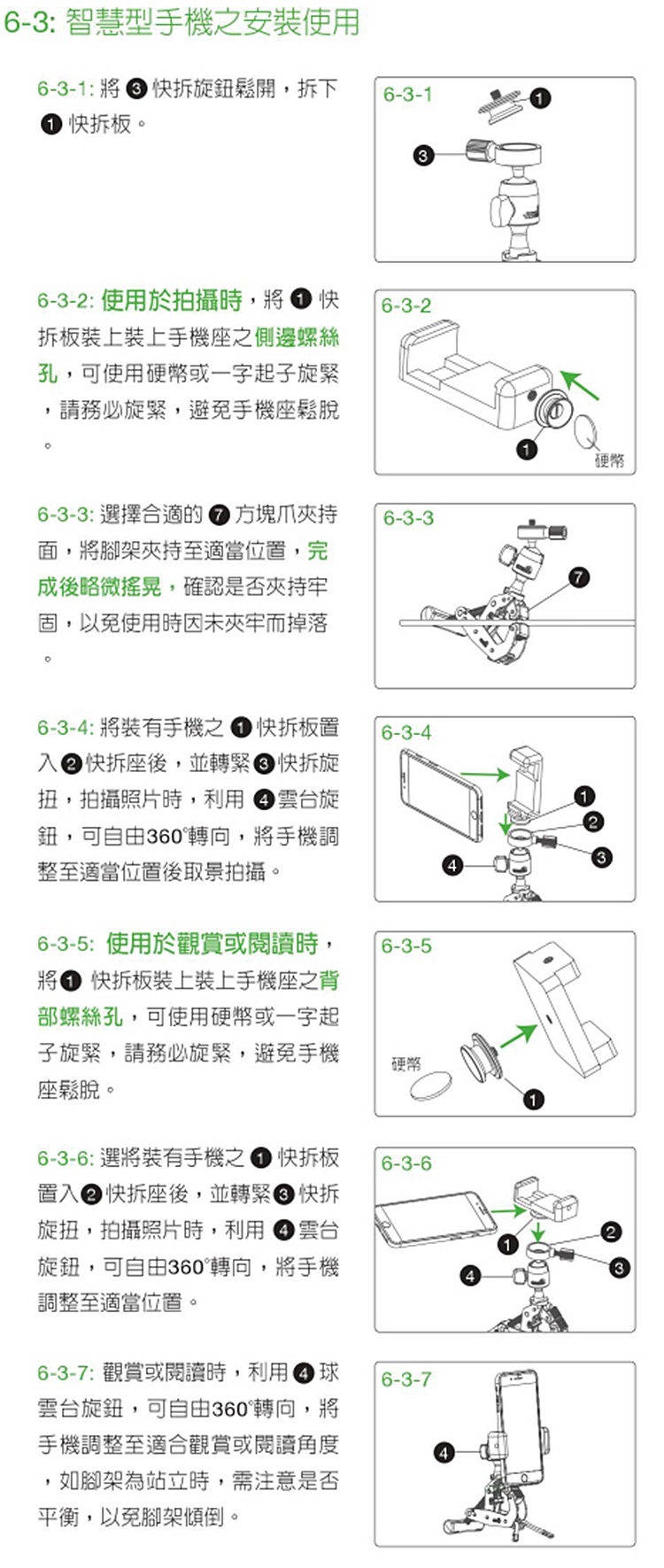 6-3: 智慧型手機之安裝使用

6-3-1: 將 ❸ 快拆旋鈕鬆開，拆下 ❶ 快拆板。

6-3-1

❶

❸

6-3-2: 使用於拍攝時，將 ❶ 快拆板裝上裝上手機座之側邊螺絲孔，可使用硬幣或一字起子旋緊，請務必旋緊，避免手機座鬆脫。

6-3-2

❶

硬幣

6-3-3: 選擇合適的 ❼ 方塊爪夾持面，將腳架夾持至適當位置，完成後略微搖晃，確認是否夾持牢固，以免使用時因未夾牢而掉落。

6-3-3

❼

6-3-4: 將裝有手機之 ❶ 快拆板置入 ❷ 快拆座後，並轉緊 ❸ 快拆旋扭，拍攝照片時，利用 ❹ 雲台旋鈕，可自由360°轉向，將手機調整至適當位置後取景拍攝。

6-3-4

❶

❷

❸

❹

6-3-5: 使用於觀賞或閱讀時，將 ❶ 快拆板裝上裝上手機座之背部螺絲孔，可使用硬幣或一字起子旋緊，請務必旋緊，避免手機座鬆脫。

6-3-5

硬幣

❶

6-3-6: 選將裝有手機之 ❶ 快拆板置入 ❷ 快拆座後，並轉緊 ❸ 快拆旋扭，拍攝照片時，利用 ❹ 雲台旋鈕，可自由360°轉向，將手機調整至適當位置。

6-3-6

❶

❷

❸

❹

6-3-7: 觀賞或閱讀時，利用 ❹ 球雲台旋鈕，可自由360°轉向，將手機調整至適合觀賞或閱讀角度，如腳架為站立時，需注意是否平衡，以免腳架傾倒。

6-3-7

❹