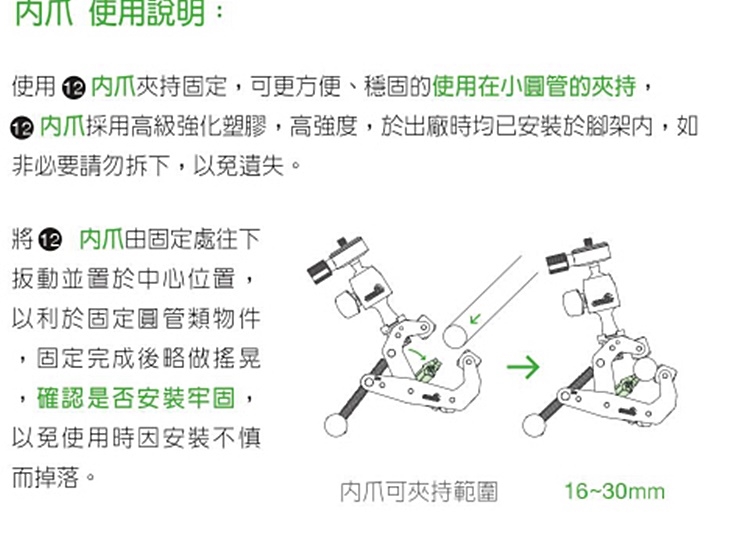 內爪 使用說明：

使用 ⑫ 內爪夾持固定，可更方便、穩固的使用在小圓管的夾持，⑫ 內爪採用高級強化塑膠，高強度，於出廠時均已安裝於腳架內，如非必要請勿拆下，以免遺失。

將 ⑫ 內爪由固定處往下扳動並置於中心位置，以利於固定圓管類物件，固定完成後略做搖晃，確認是否安裝牢固，以免使用時因安裝不慎而掉落。

內爪可夾持範圍 16~30mm