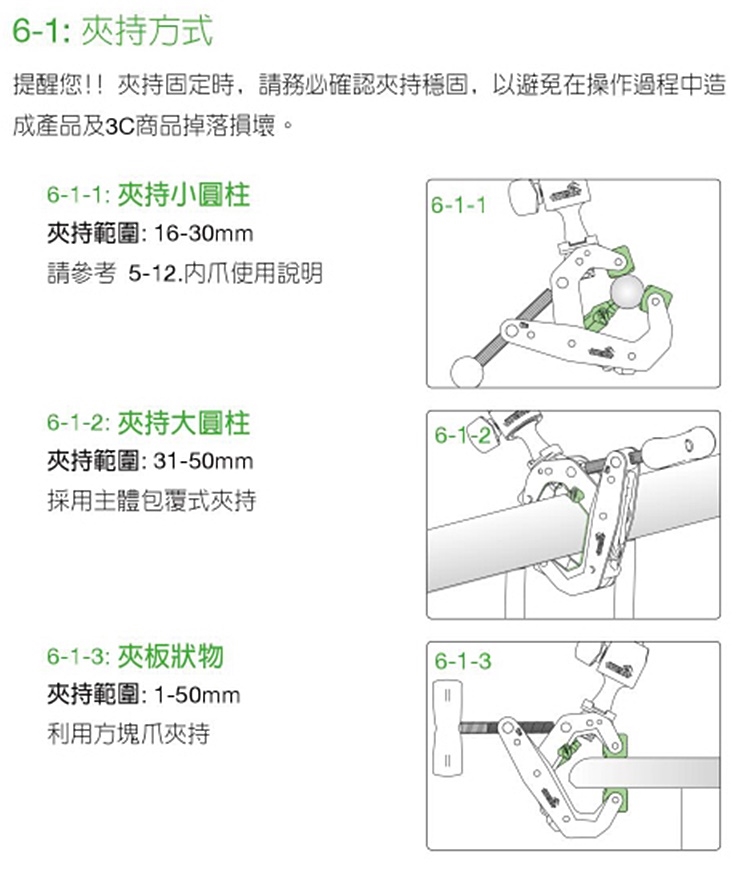 6-1: 夾持方式

提醒您!! 夾持固定時，請務必確認夾持穩固，以避免在操作過程中造成產品及3C商品掉落損壞。

6-1-1: 夾持小圓柱
夾持範圍: 16-30mm
請參考 5-12.內爪使用說明

6-1-1

6-1-2: 夾持大圓柱
夾持範圍: 31-50mm
採用主體包覆式夾持

6-1-2

6-1-3: 夾板狀物
夾持範圍: 1-50mm
利用方塊爪夾持

6-1-3