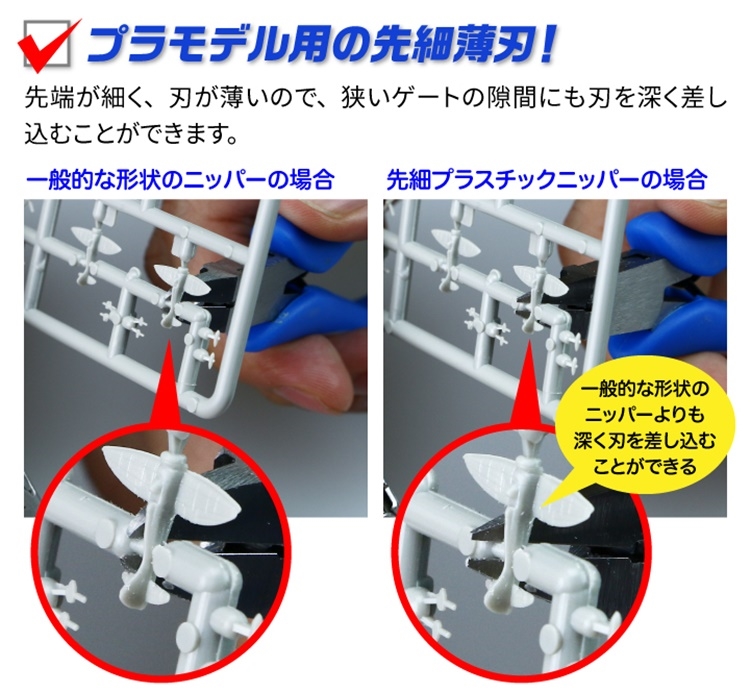 プラモデル用の先細薄刃！

先端が細く、刃が薄いので、狭いゲートの隙間にも刃を深く差し込むことができます。

一般的な形状のニッパーの場合

先細プラスチックニッパーの場合

一般的な形状のニッパーよりも深く刃を差し込むことができる