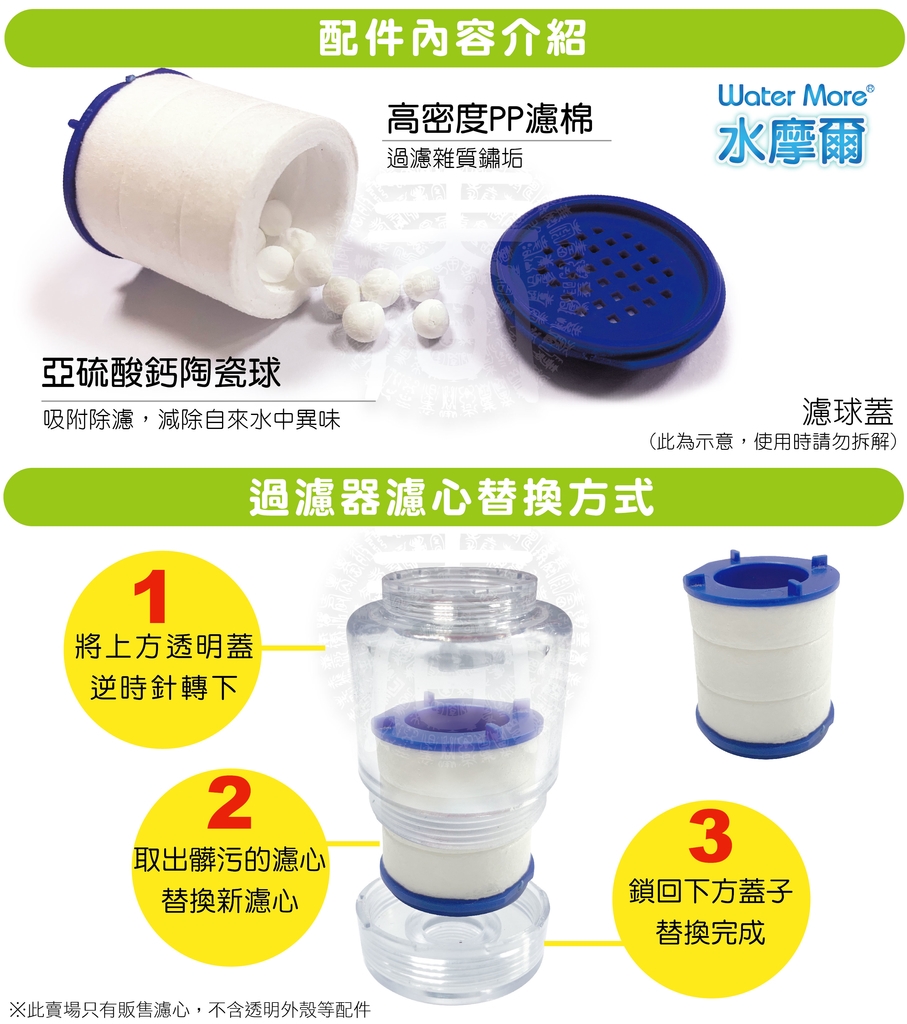 配件內容介紹

Water More®
水摩爾

高密度PP濾棉
過濾雜質鏽垢

亞硫酸鈣陶瓷球
吸附除濾，減除自來水中異味

濾球蓋
(此為示意，使用時請勿拆解)

過濾器濾心替換方式

1
將上方透明蓋
逆時針轉下

2
取出髒污的濾心
替換新濾心

3
鎖回下方蓋子
替換完成

※此賣場只有販售濾心，不含透明外殼等配件