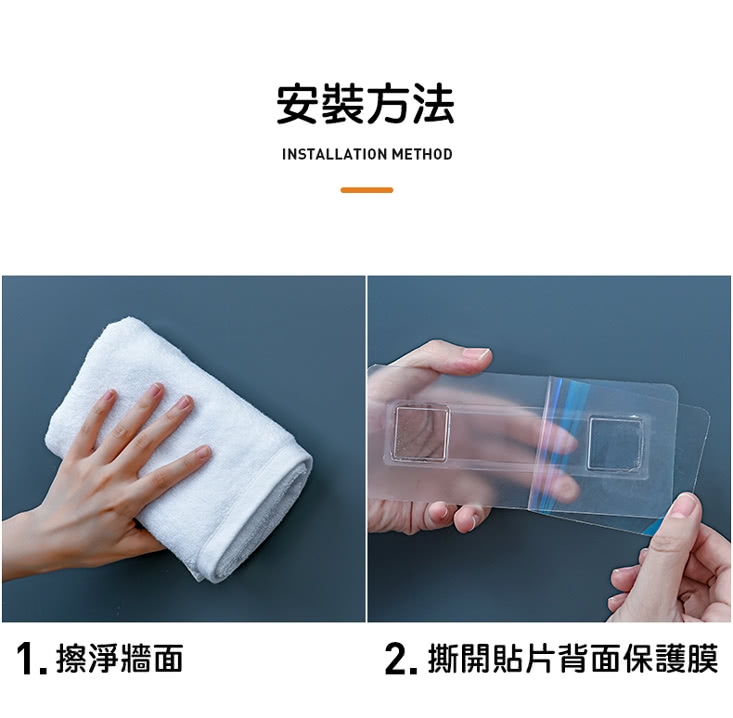 安裝方法

INSTALLATION METHOD

1. 擦淨牆面

2. 撕開貼片背面保護膜