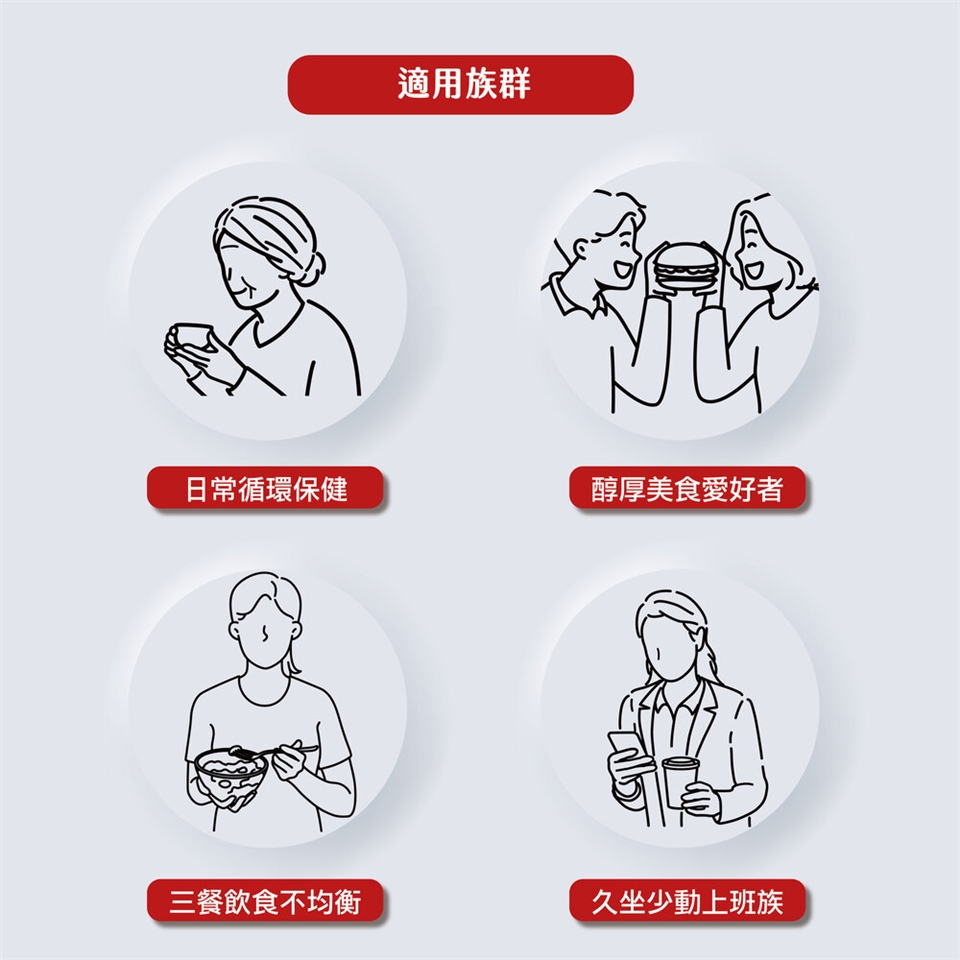 適用族群

日常循環保健

醇厚美食愛好者

三餐飲食不均衡

久坐少動上班族