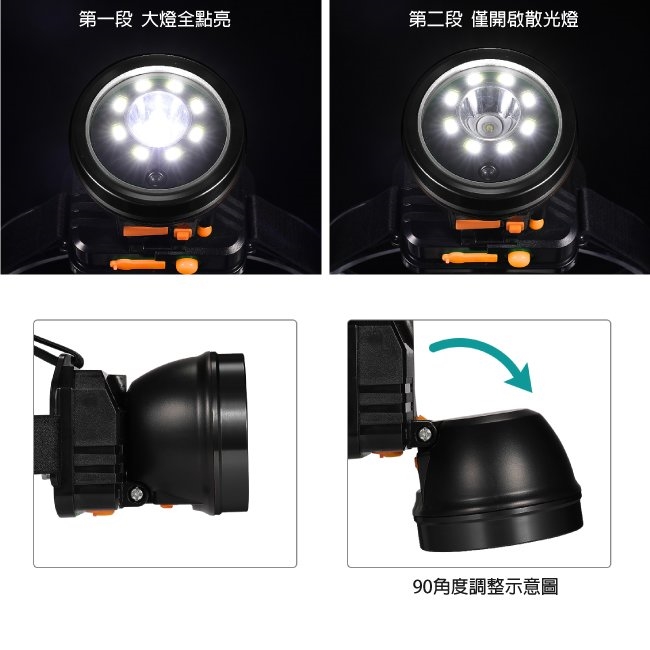 第一段 大燈全點亮

第二段 僅開啟散光燈

90角度調整示意圖