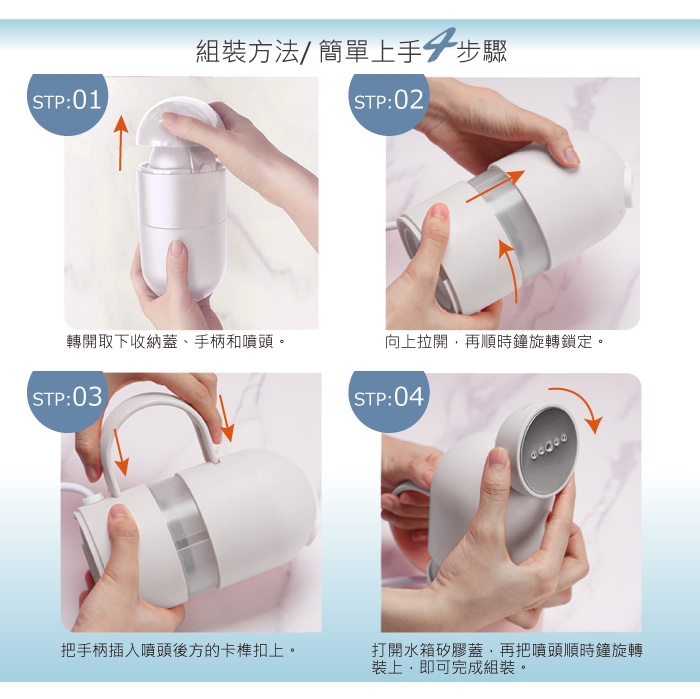 組裝方法/ 簡單上手4步驟

STP:01

轉開取下收納蓋、手柄和噴頭。

STP:02

向上拉開，再順時鐘旋轉鎖定。

STP:03

把手柄插入噴頭後方的卡榫扣上。

STP:04

打開水箱矽膠蓋，再把噴頭順時鐘旋轉裝上，即可完成組裝。