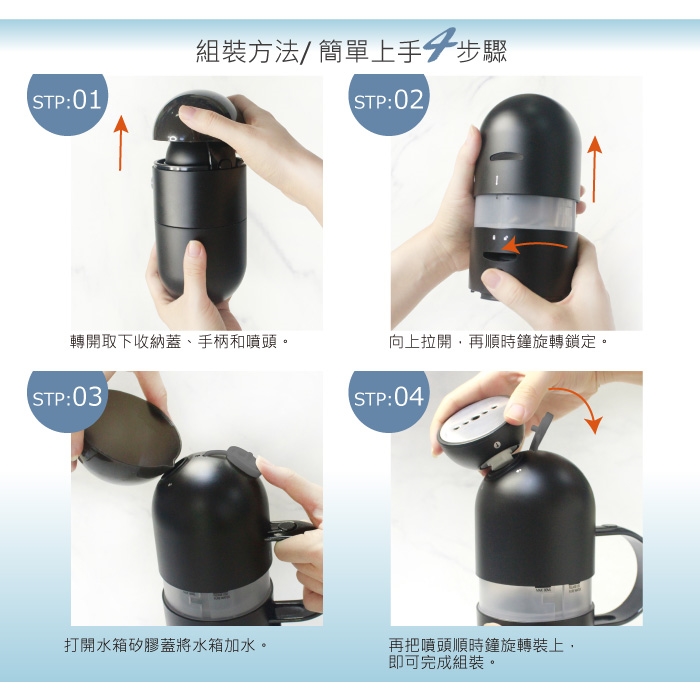 組裝方法/ 簡單上手4步驟

STP:01

轉開取下收納蓋、手柄和噴頭。

STP:02

向上拉開，再順時鐘旋轉鎖定。

STP:03

打開水箱矽膠蓋將水箱加水。

STP:04

再把噴頭順時鐘旋轉裝上，即可完成組裝。