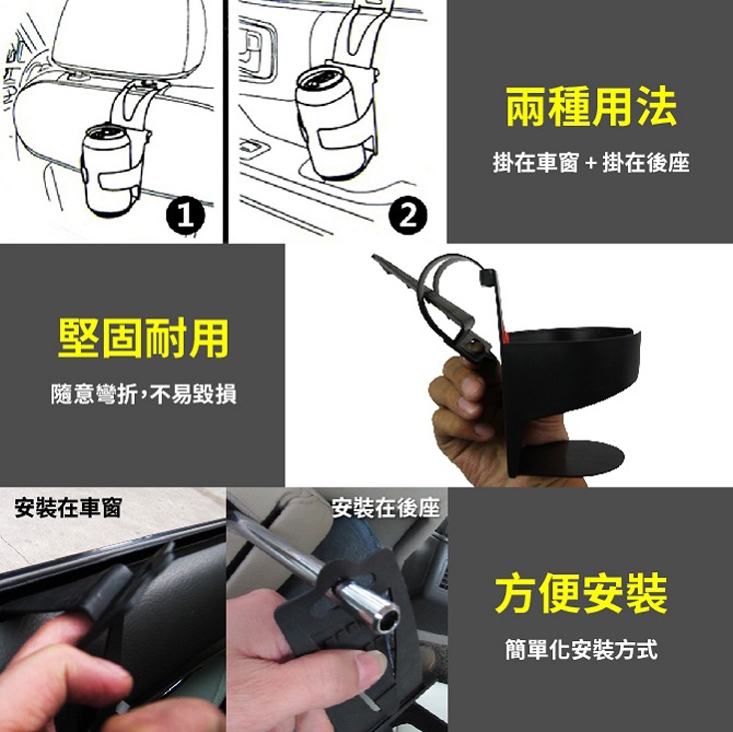 1

2

兩種用法

掛在車窗 + 掛在後座

堅固耐用

隨意彎折，不易毀損

安裝在車窗

安裝在後座

方便安裝

簡單化安裝方式