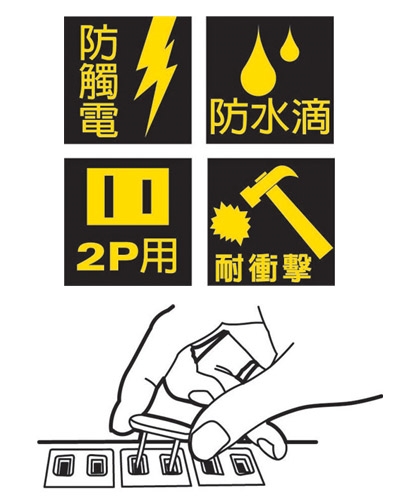 防觸電

防水滴

2P用

耐衝擊