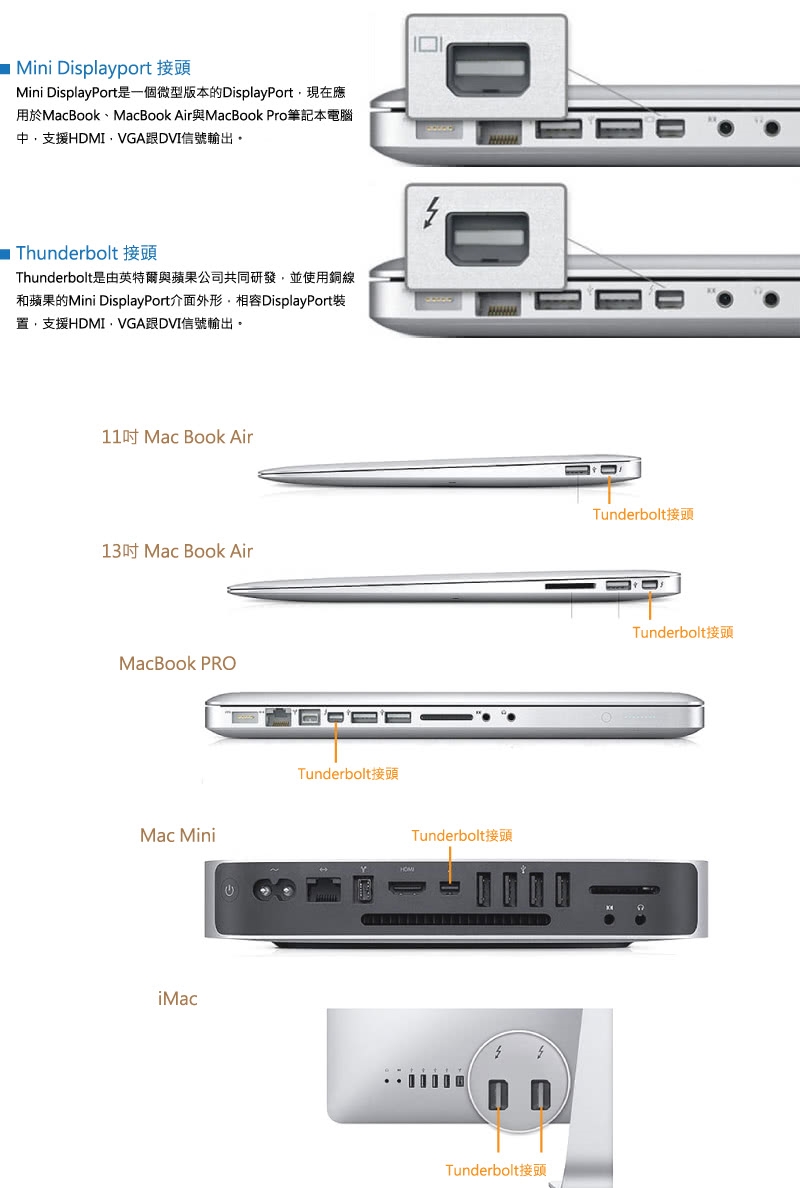 ■ Mini Displayport 接頭
Mini DisplayPort是一個微型版本的DisplayPort，現在應用於MacBook、MacBook Air與MacBook Pro筆記本電腦中，支援HDMI，VGA跟DVI信號輸出。

■ Thunderbolt 接頭
Thunderbolt是由英特爾與蘋果公司共同研發，並使用銅線和蘋果的Mini DisplayPort介面外形，相容DisplayPort裝置，支援HDMI，VGA跟DVI信號輸出。

11吋 Mac Book Air

Tunderbolt接頭

13吋 Mac Book Air

Tunderbolt接頭

MacBook PRO

Tunderbolt接頭

Mac Mini

Tunderbolt接頭

HDMI

iMac

Tunderbolt接頭