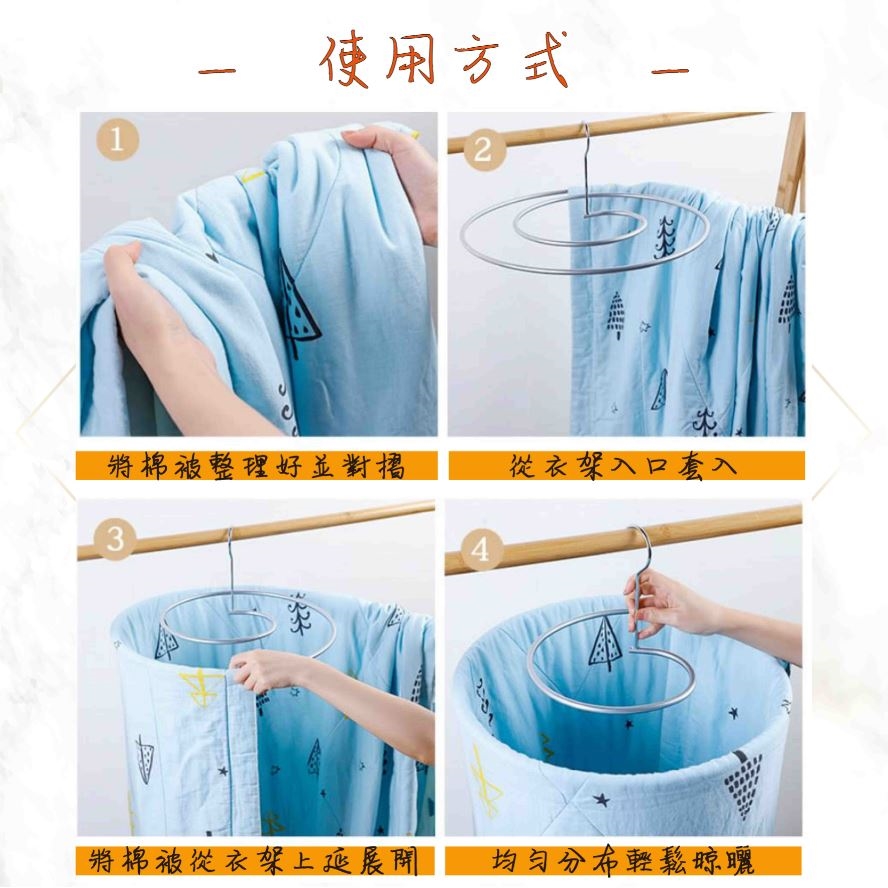 — 使用方式 —

1

將棉被整理好並對摺

2

從衣架入口套入

3

將棉被從衣架上延展開

4

均勻分布輕鬆晾曬