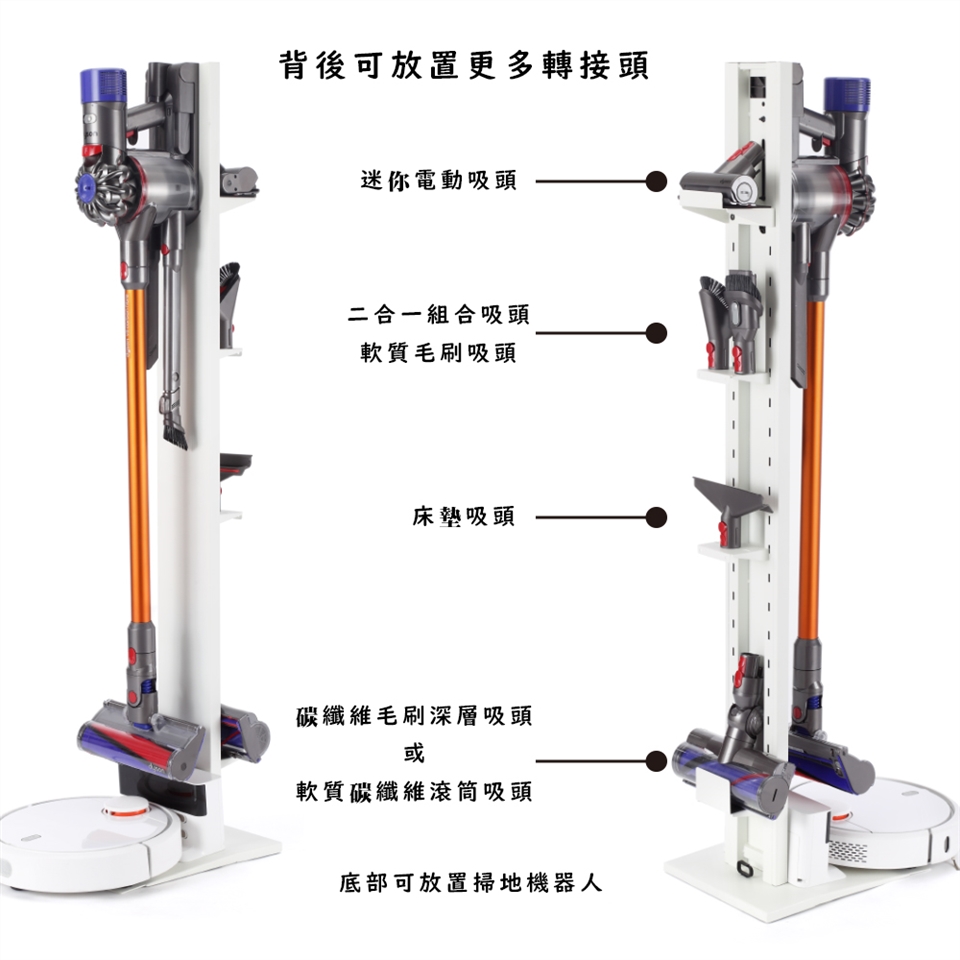 背後可放置更多轉接頭

迷你電動吸頭

二合一組合吸頭
軟質毛刷吸頭

床墊吸頭

碳纖維毛刷深層吸頭
或
軟質碳纖維滾筒吸頭

底部可放置掃地機器人