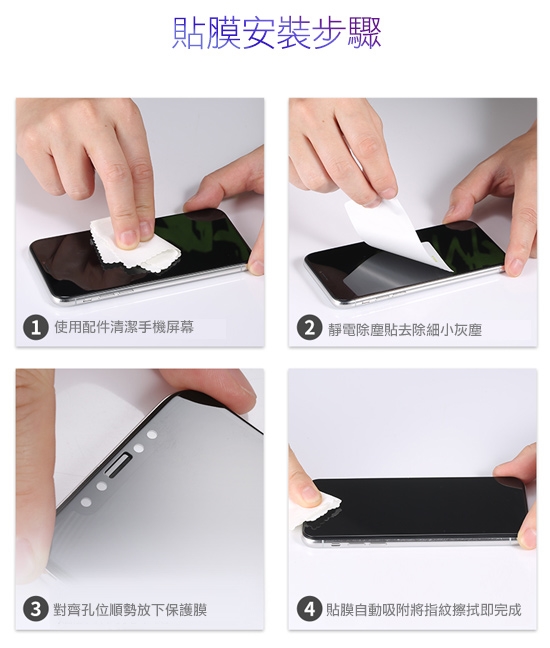 貼膜安裝步驟

1 使用配件清潔手機屏幕

2 靜電除塵貼去除細小灰塵

3 對齊孔位順勢放下保護膜

4 貼膜自動吸附將指紋擦拭即完成